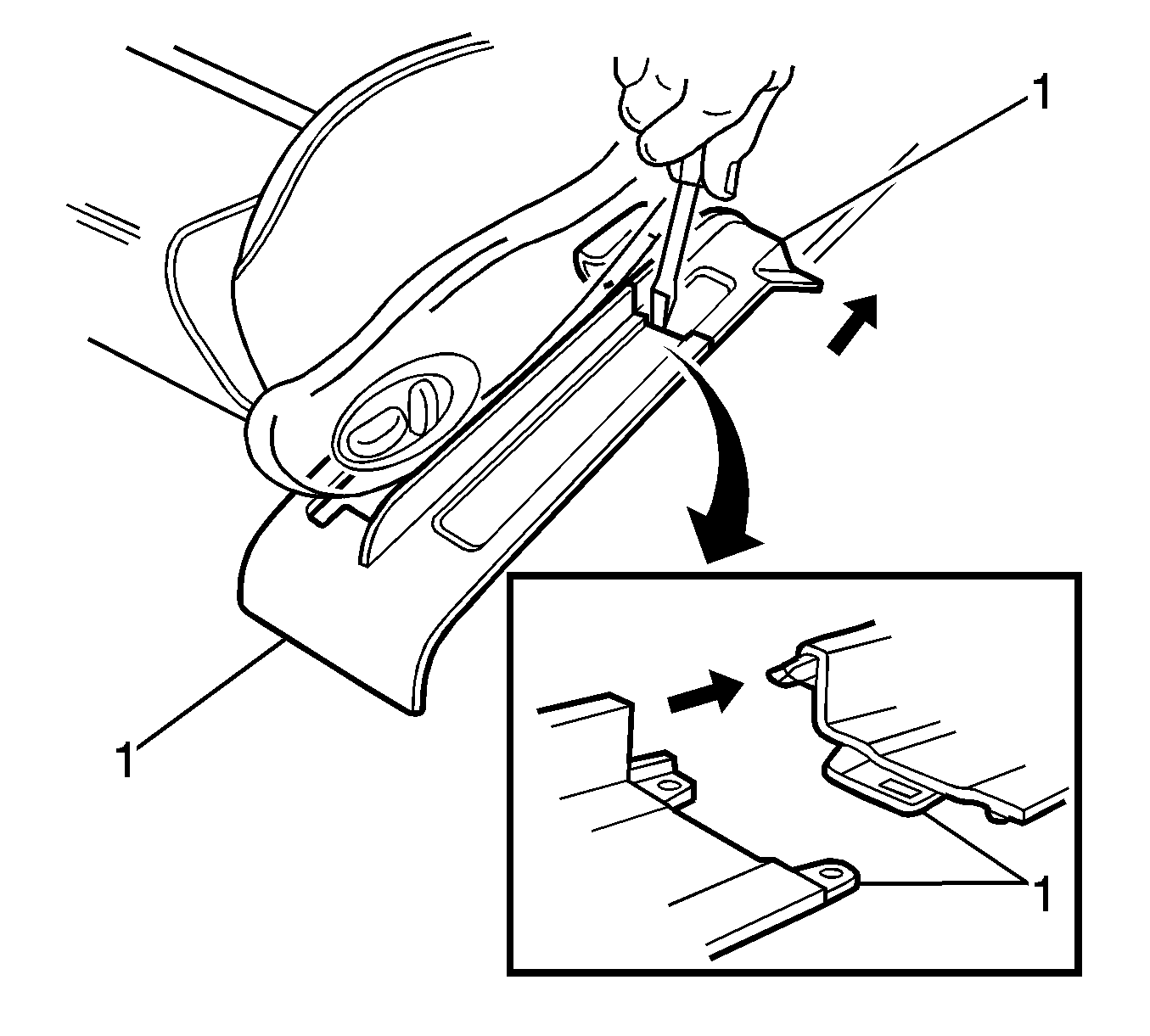 1
1
1