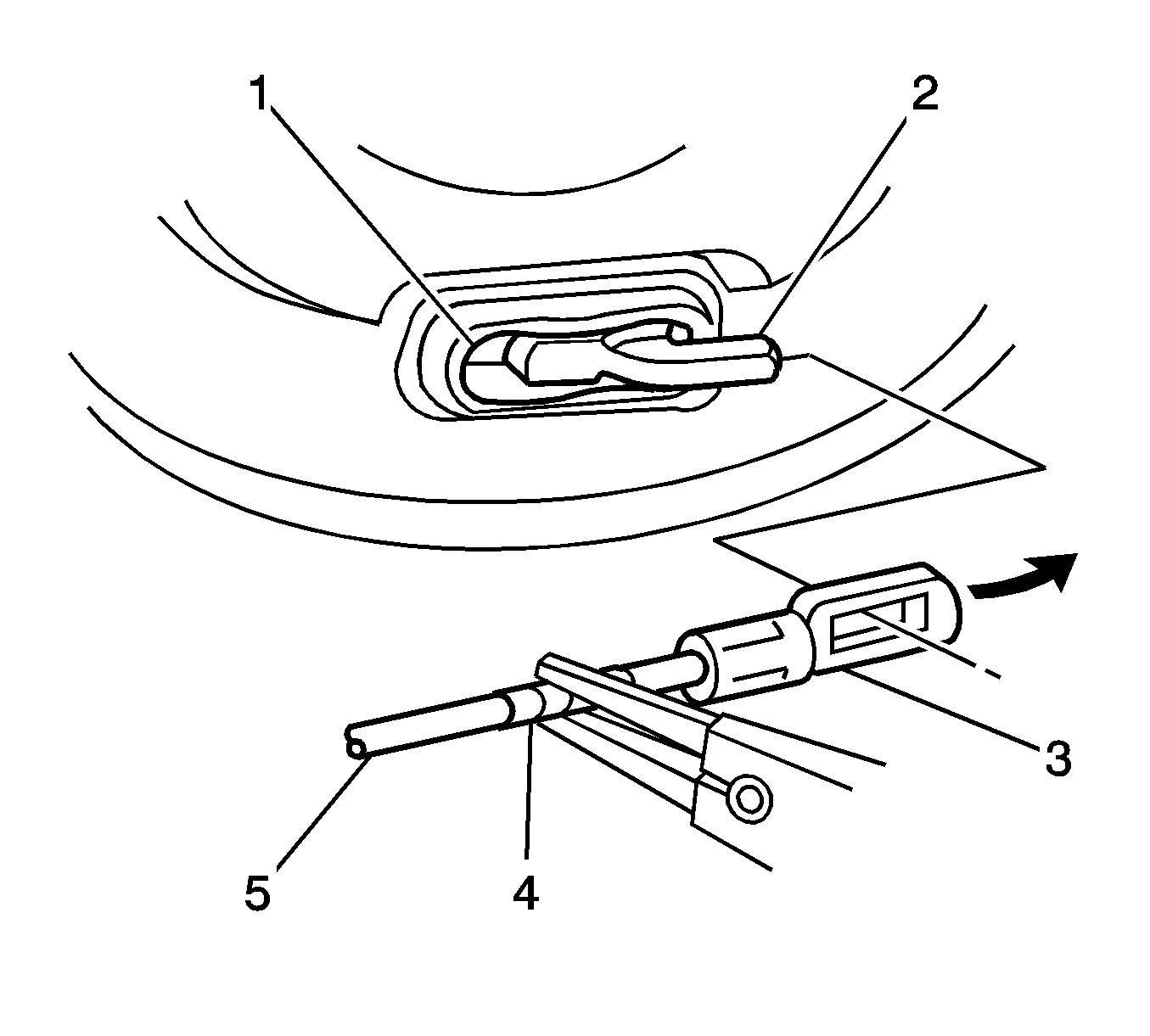 1
2
3
5
4