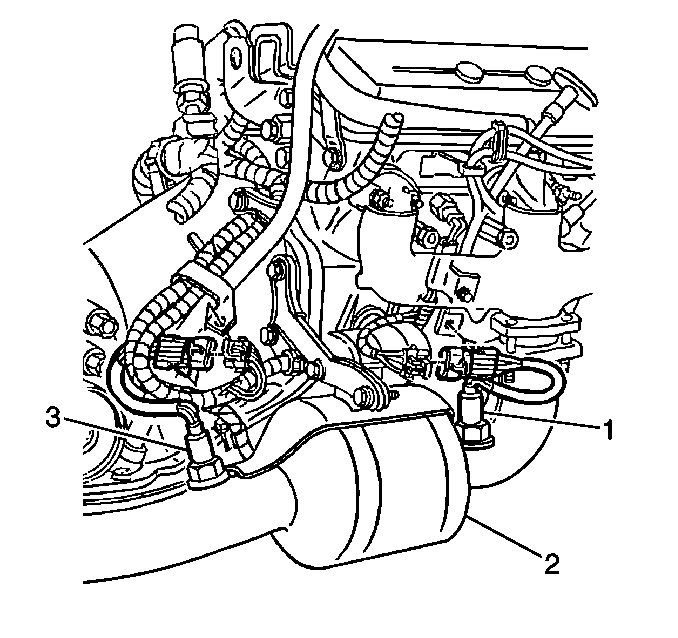 3
1
2