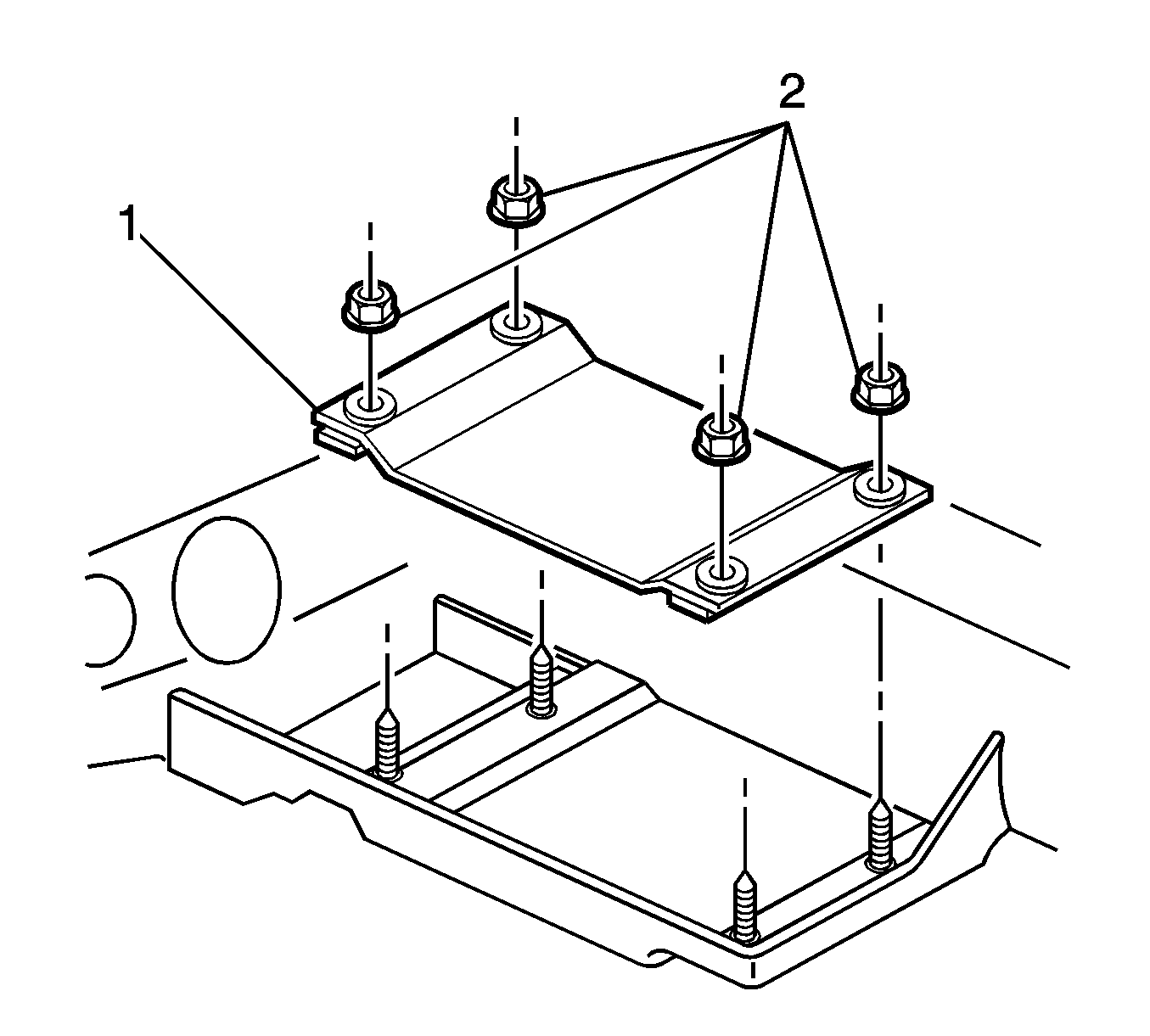 2
1