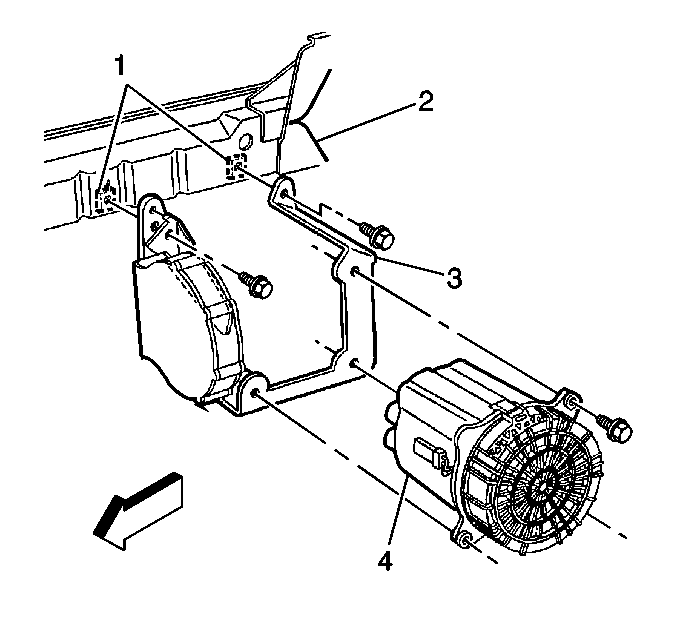 1
2
3
4