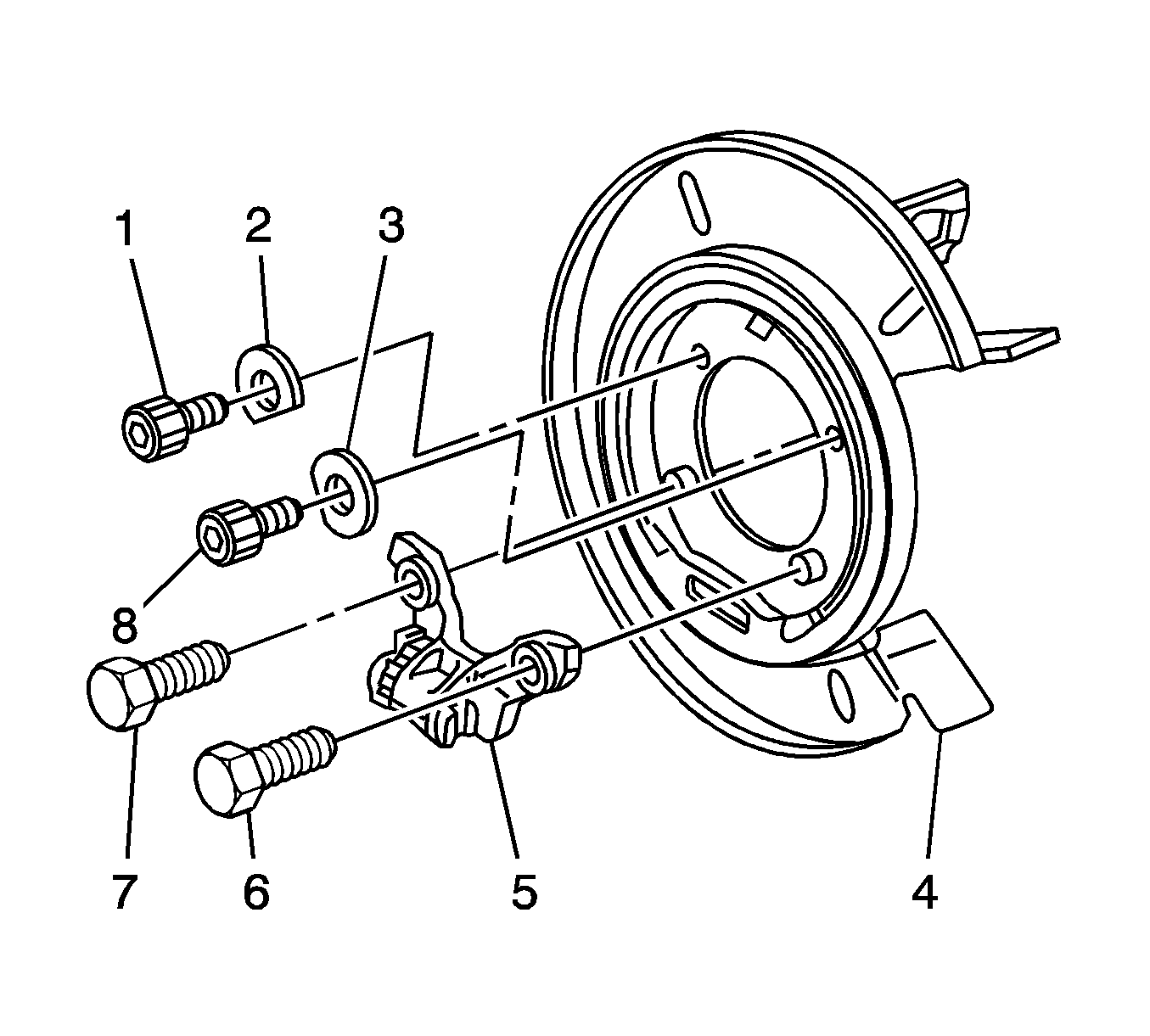 1
2
3
8
7
6
5
4