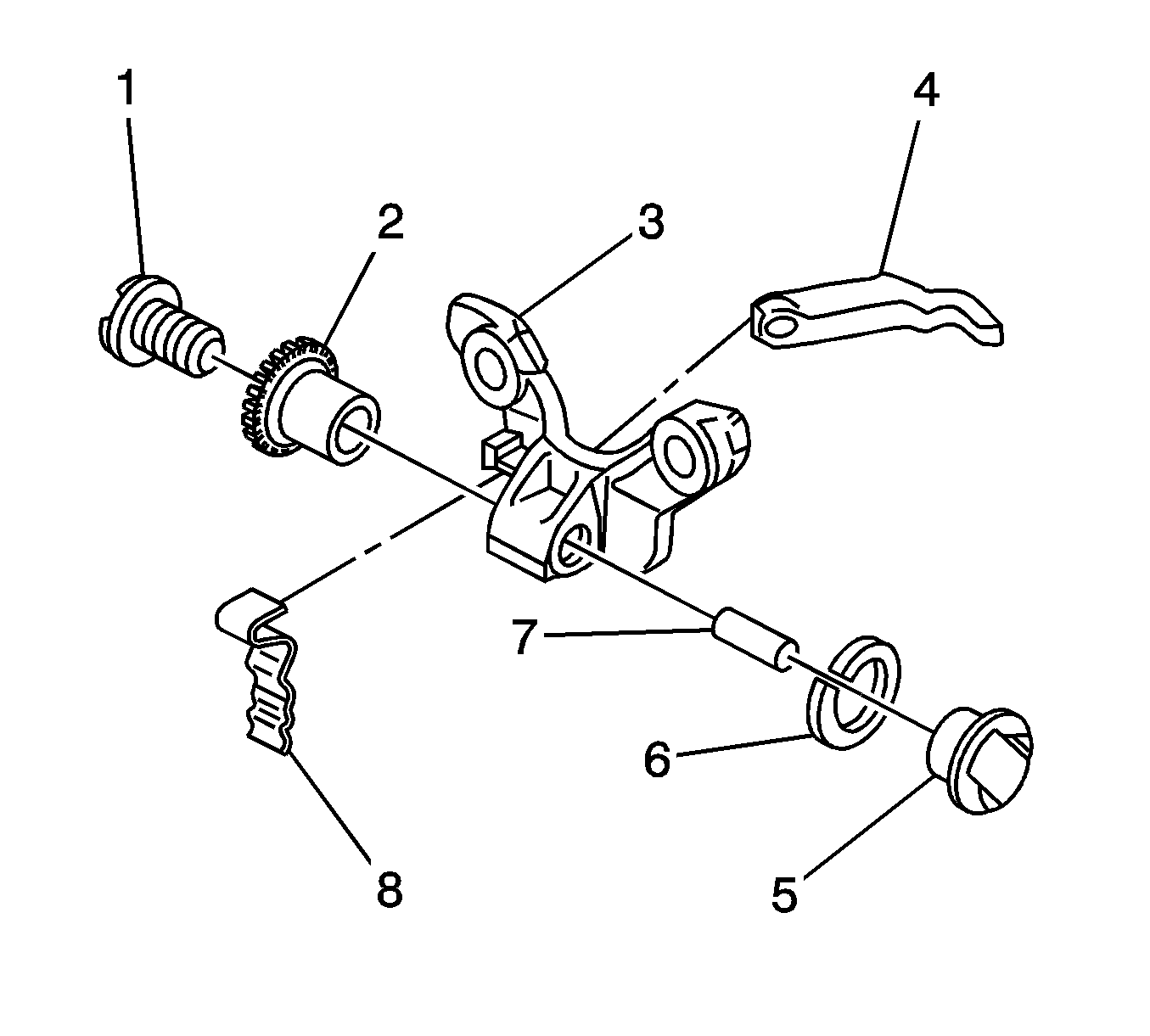 1
2
3
4
7
6
8
5