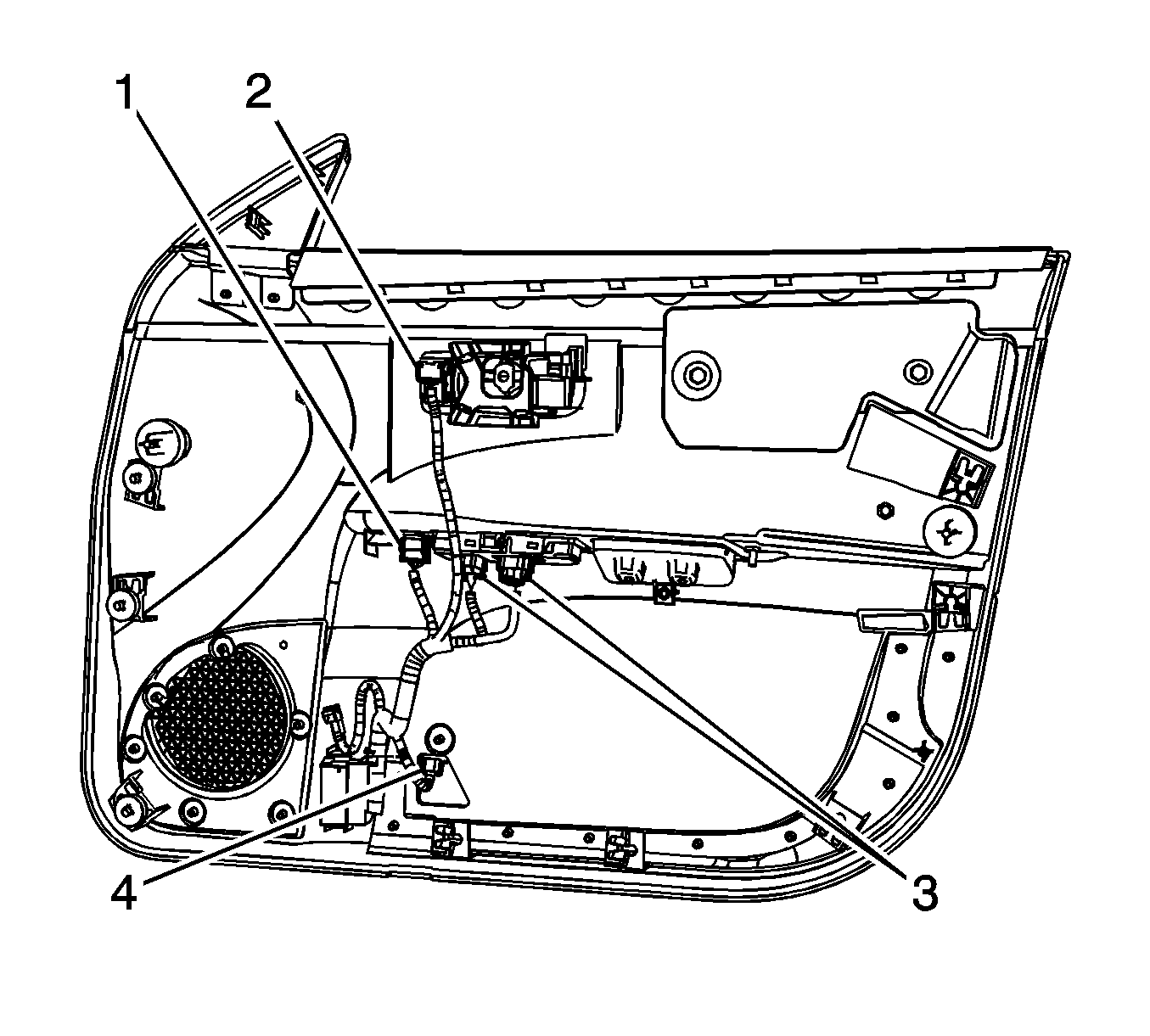 1
2
4
3