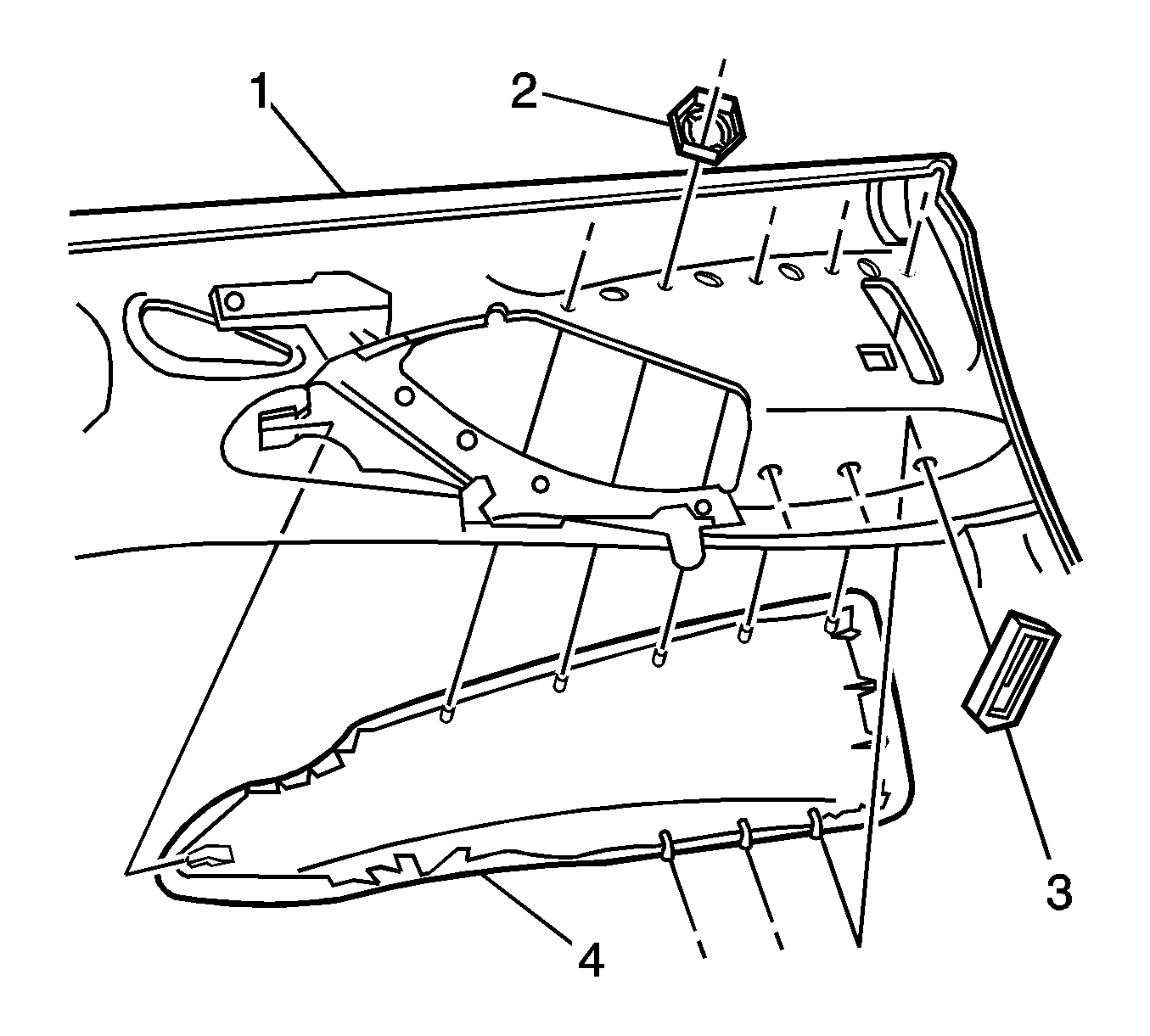 1
2
3
4