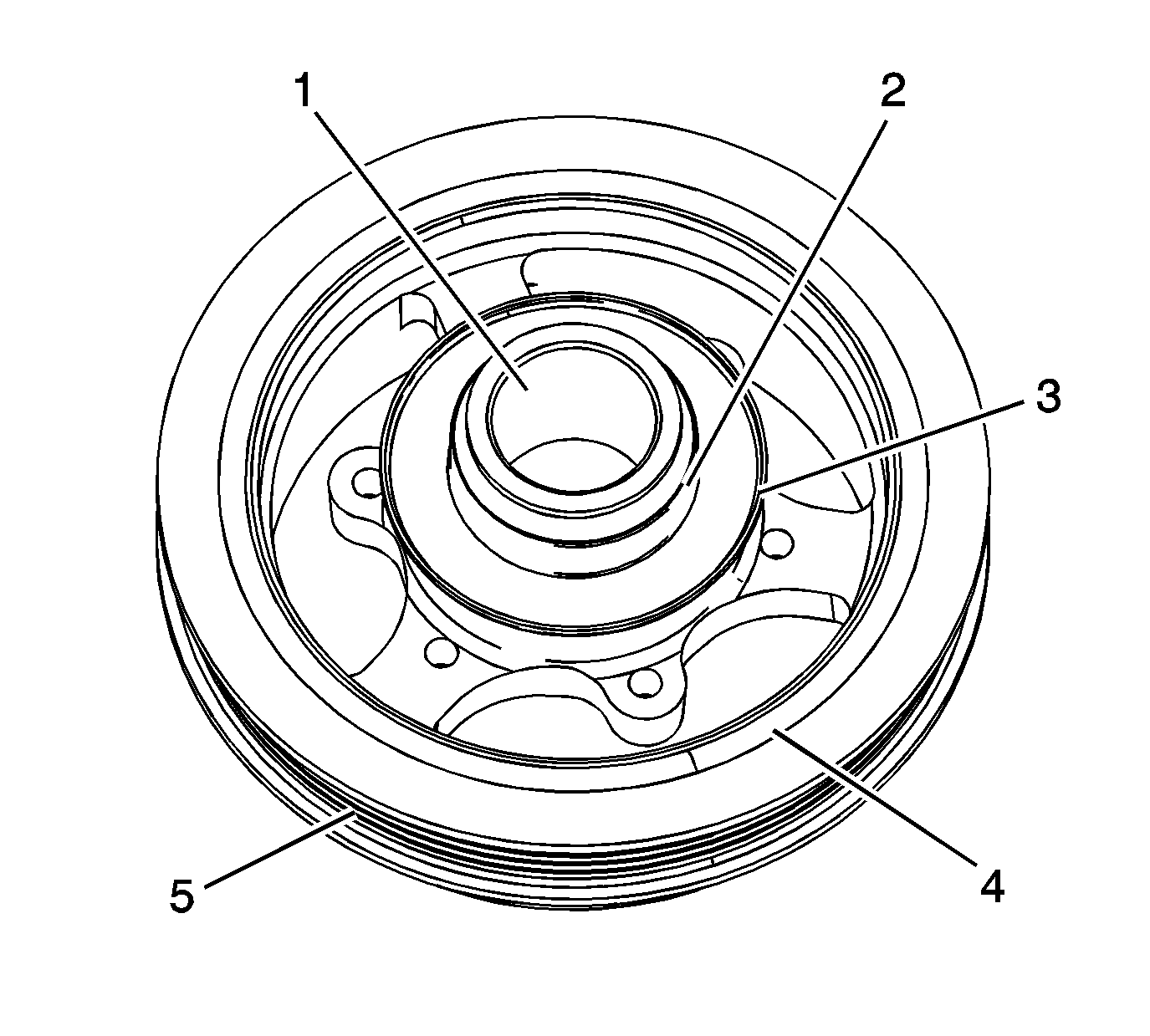 1
2
3
4
5