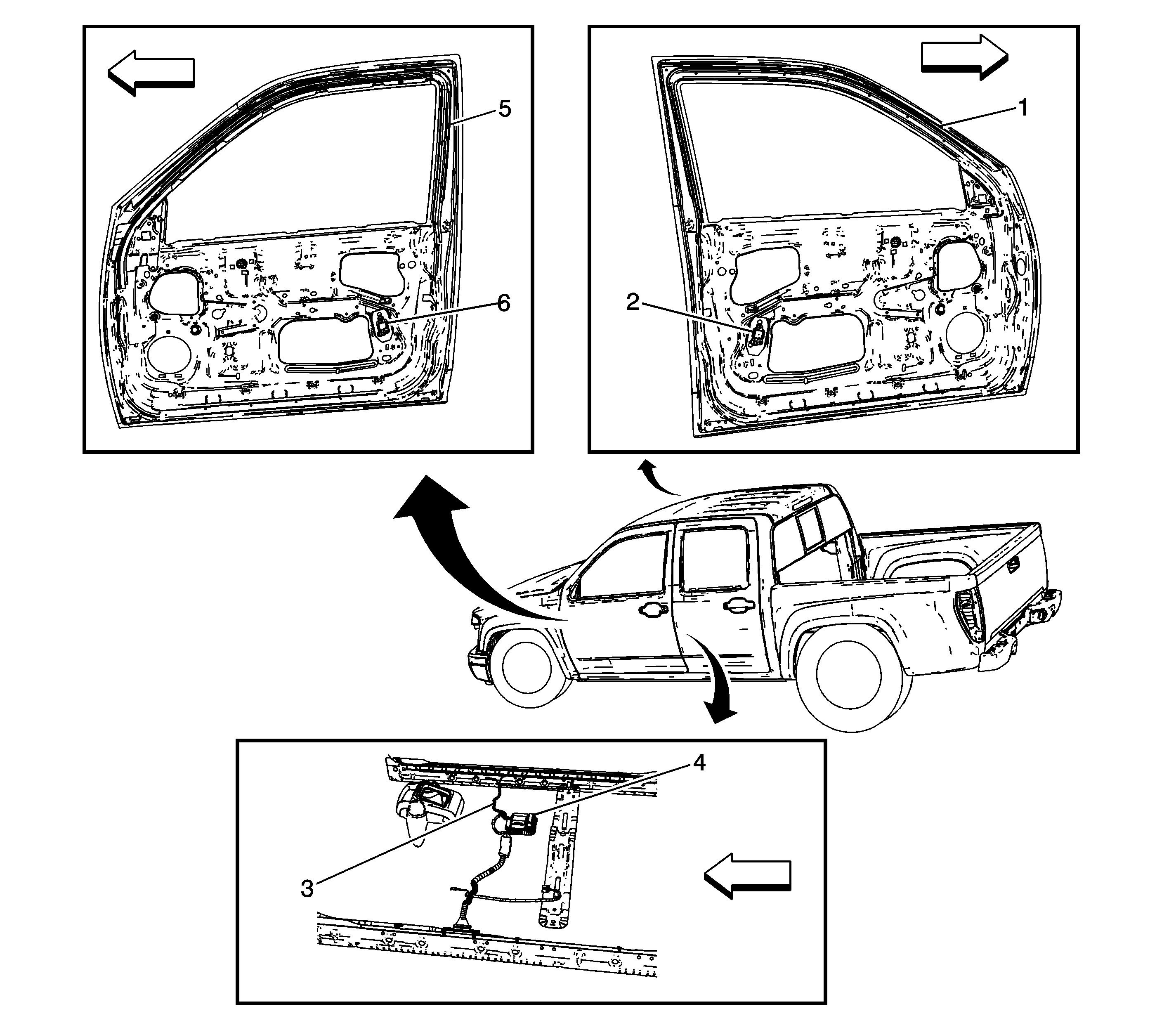 5
6
1
2
4
3