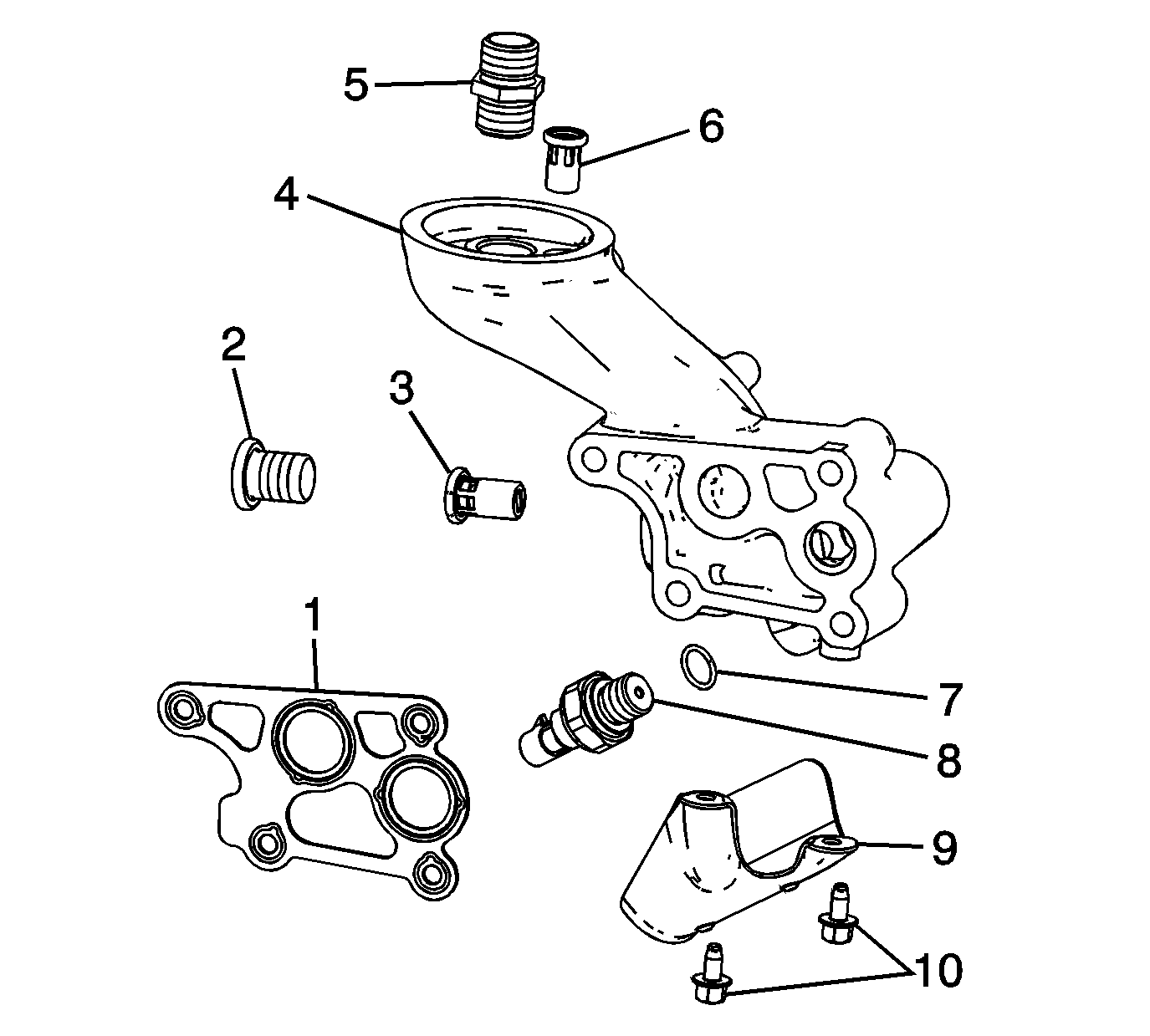 5
6
4
2
3
1
7
8
9
10