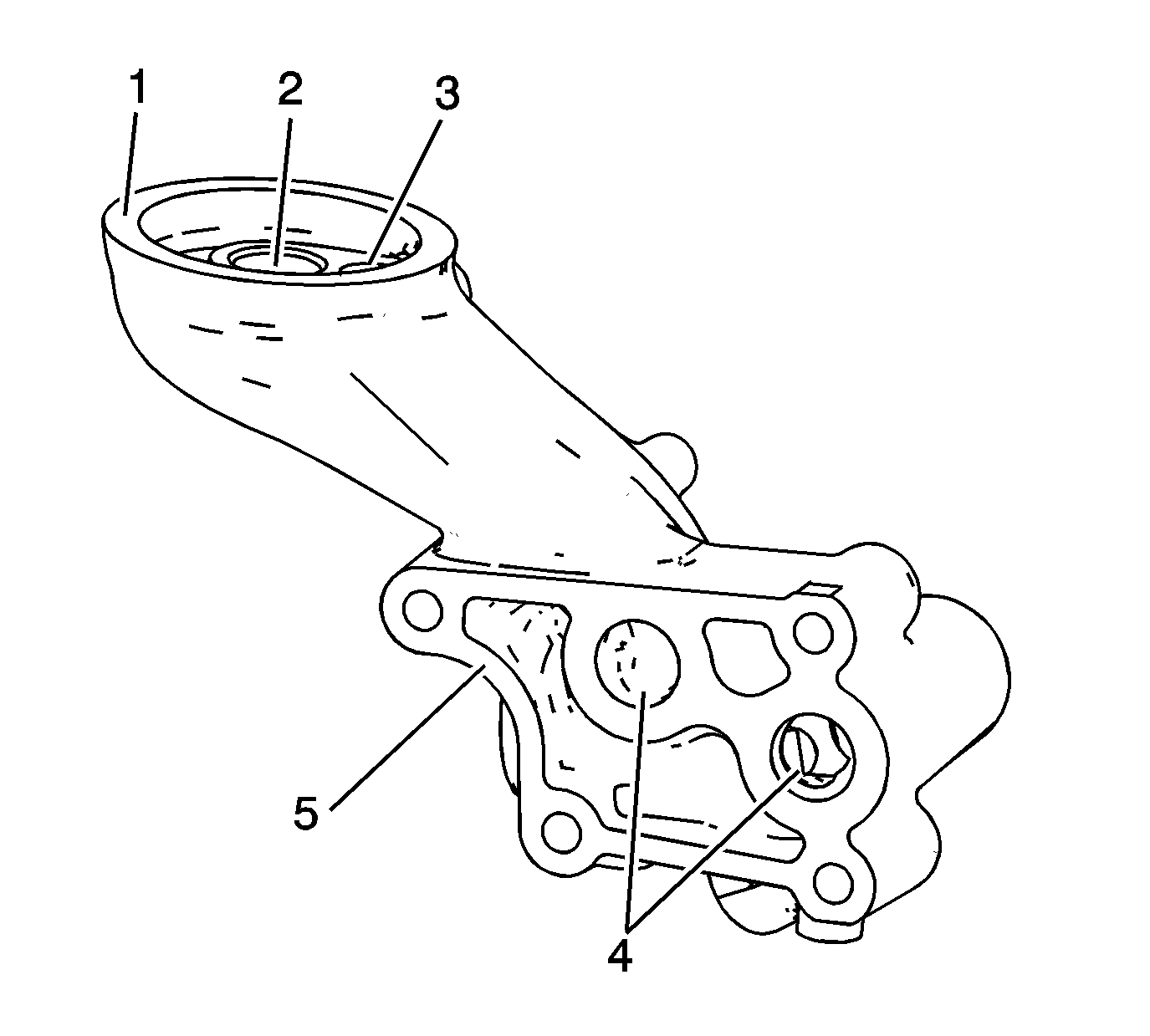 1
2
3
5
4