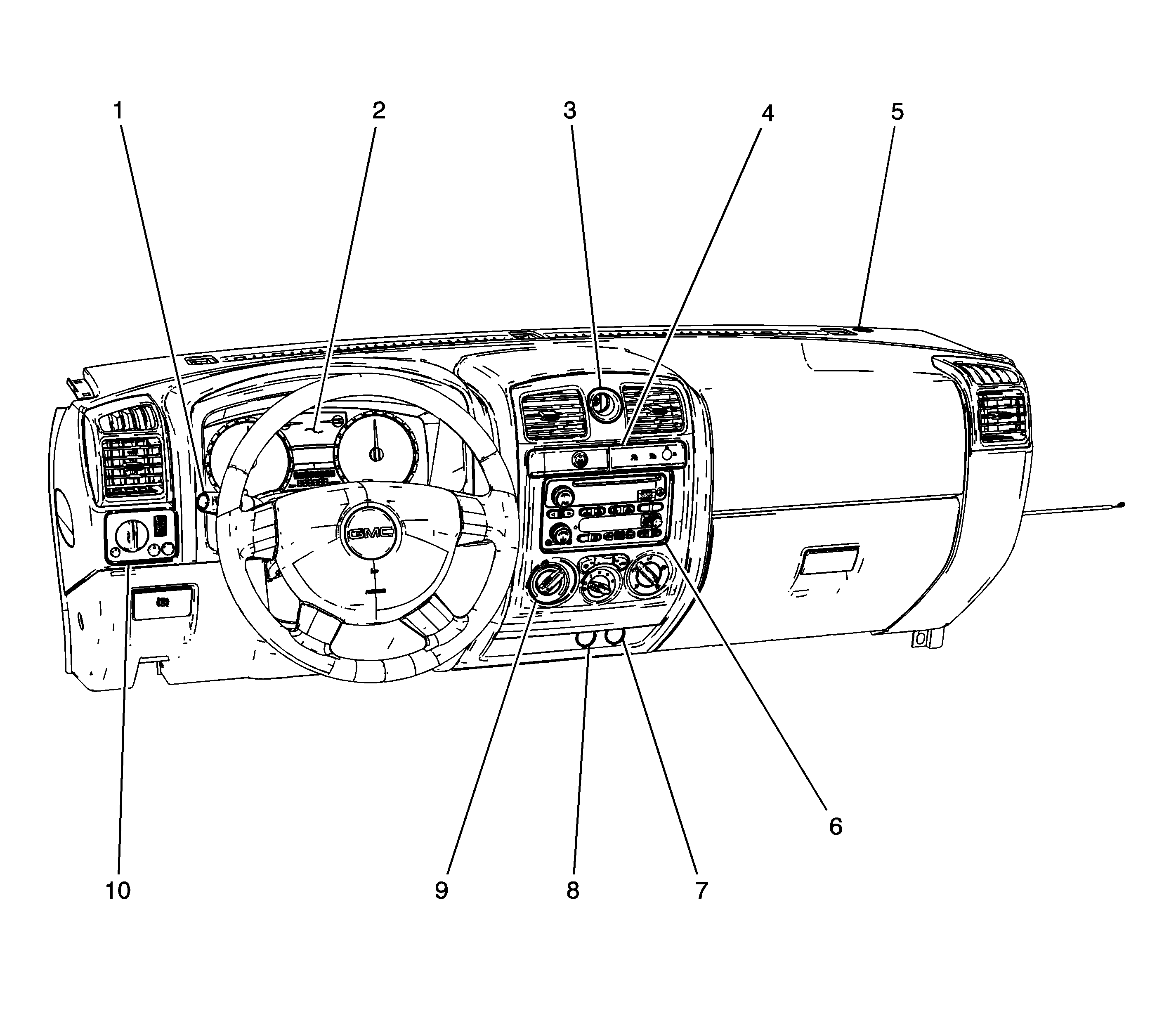 1
2
3
4
5
GMC
6
10
9
8
7