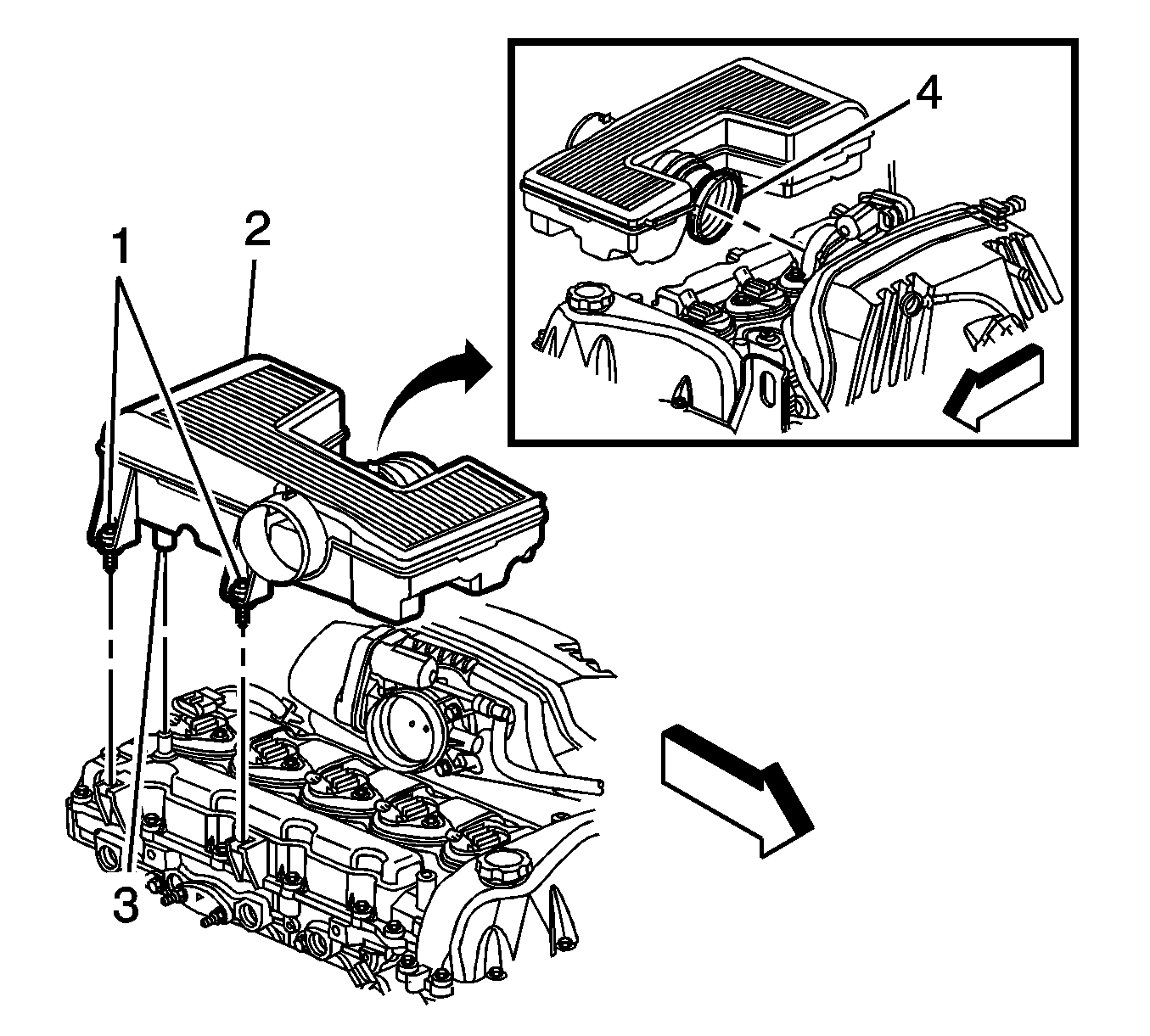 4
1
2
3