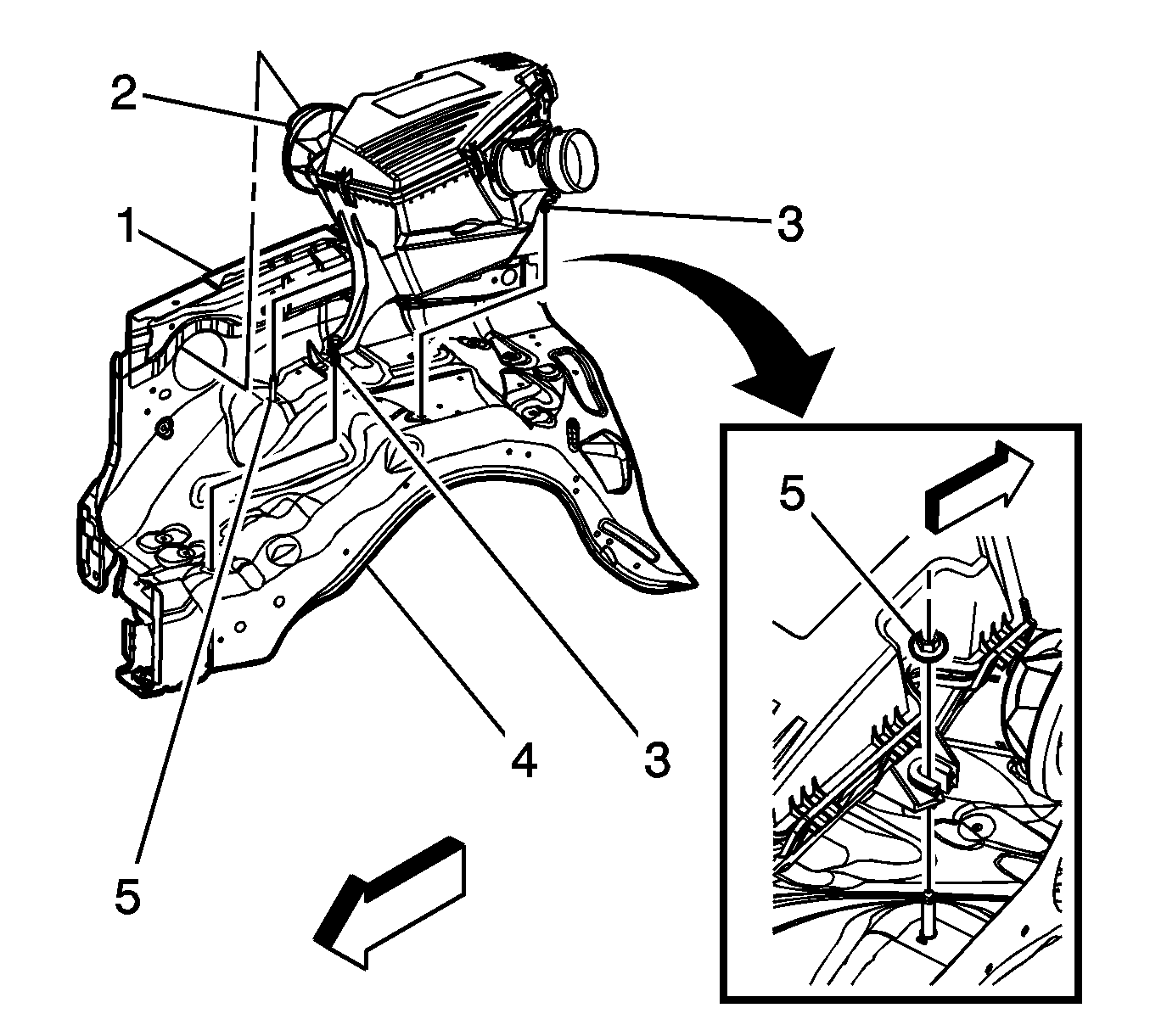 2
1
3
5
4
3
5