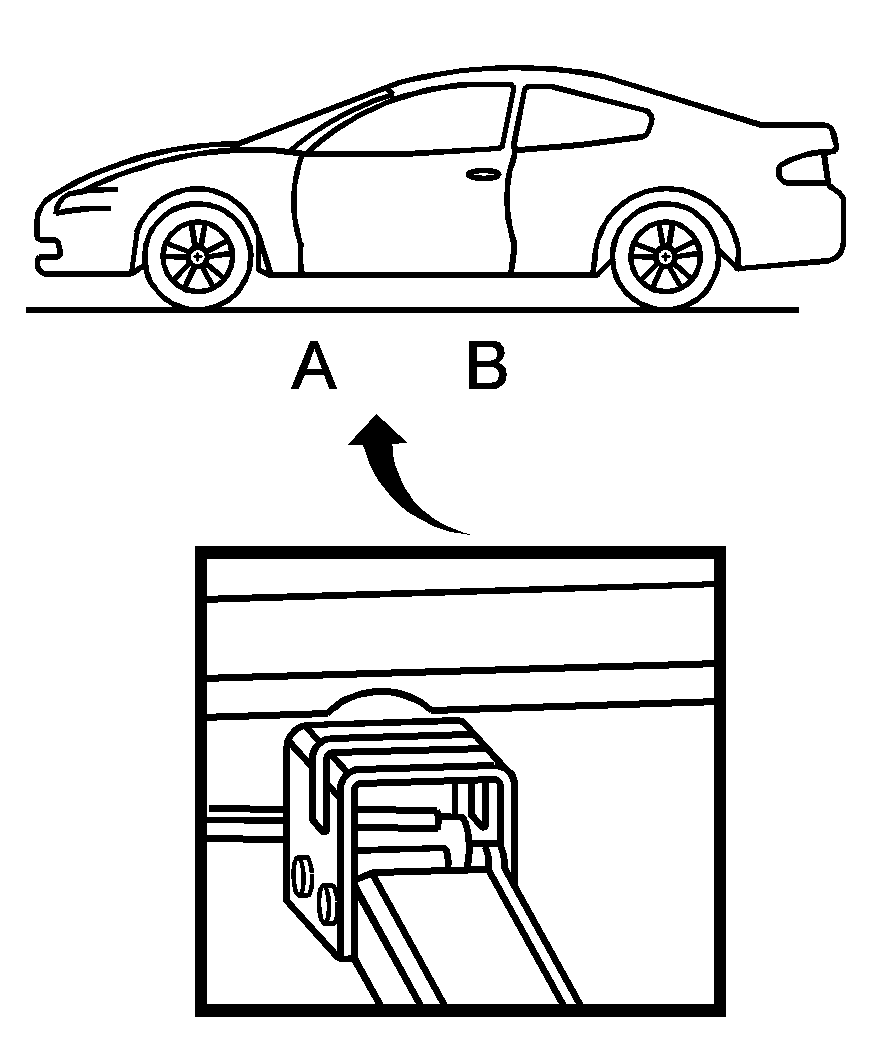 A B