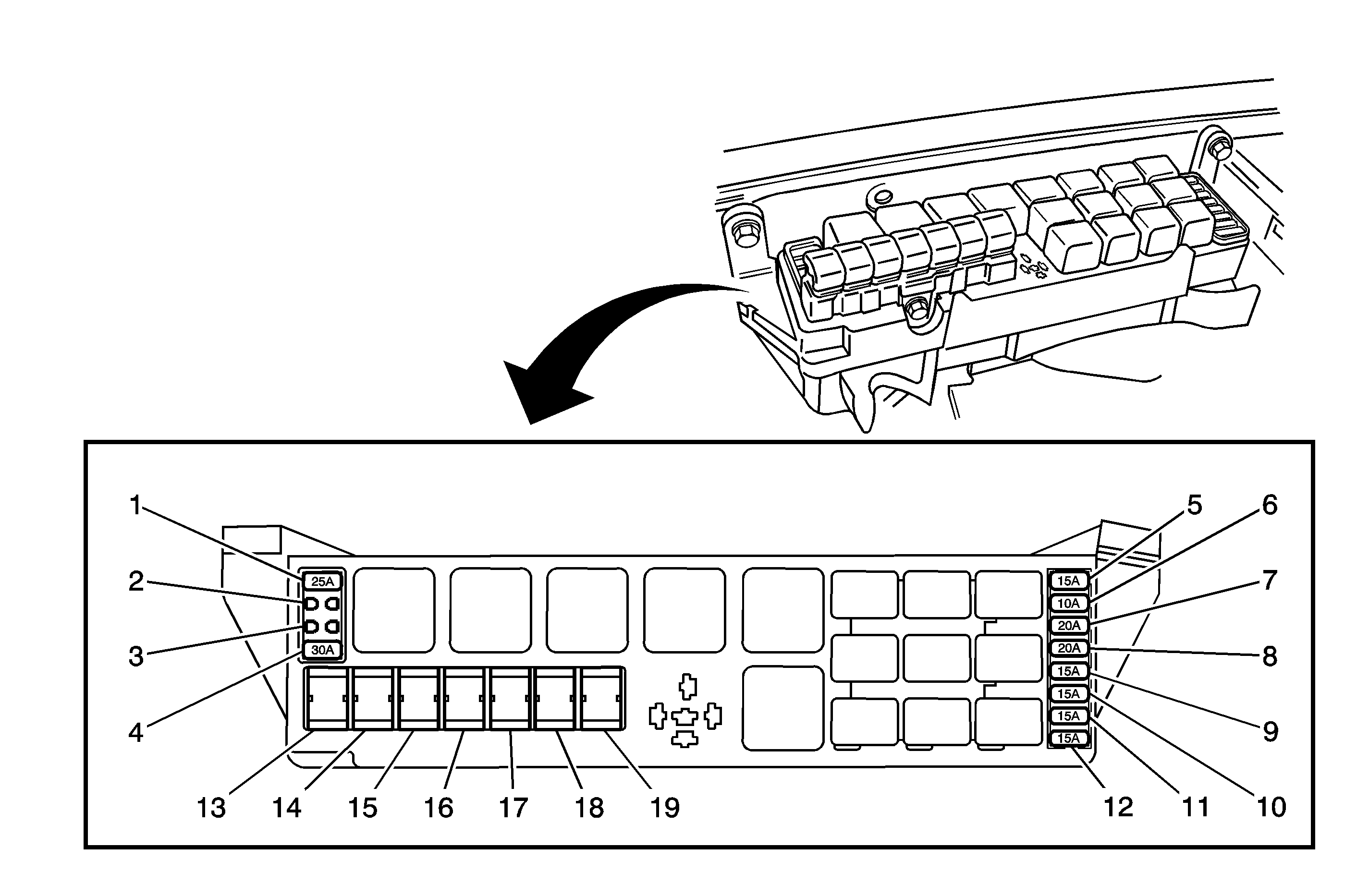 1
2
3
4
25A
30A
5
6
7
8
9
10
11
12
15A
10A
20A
20A
15A
15A
15A
15A
13
14
15
16
17
18
19