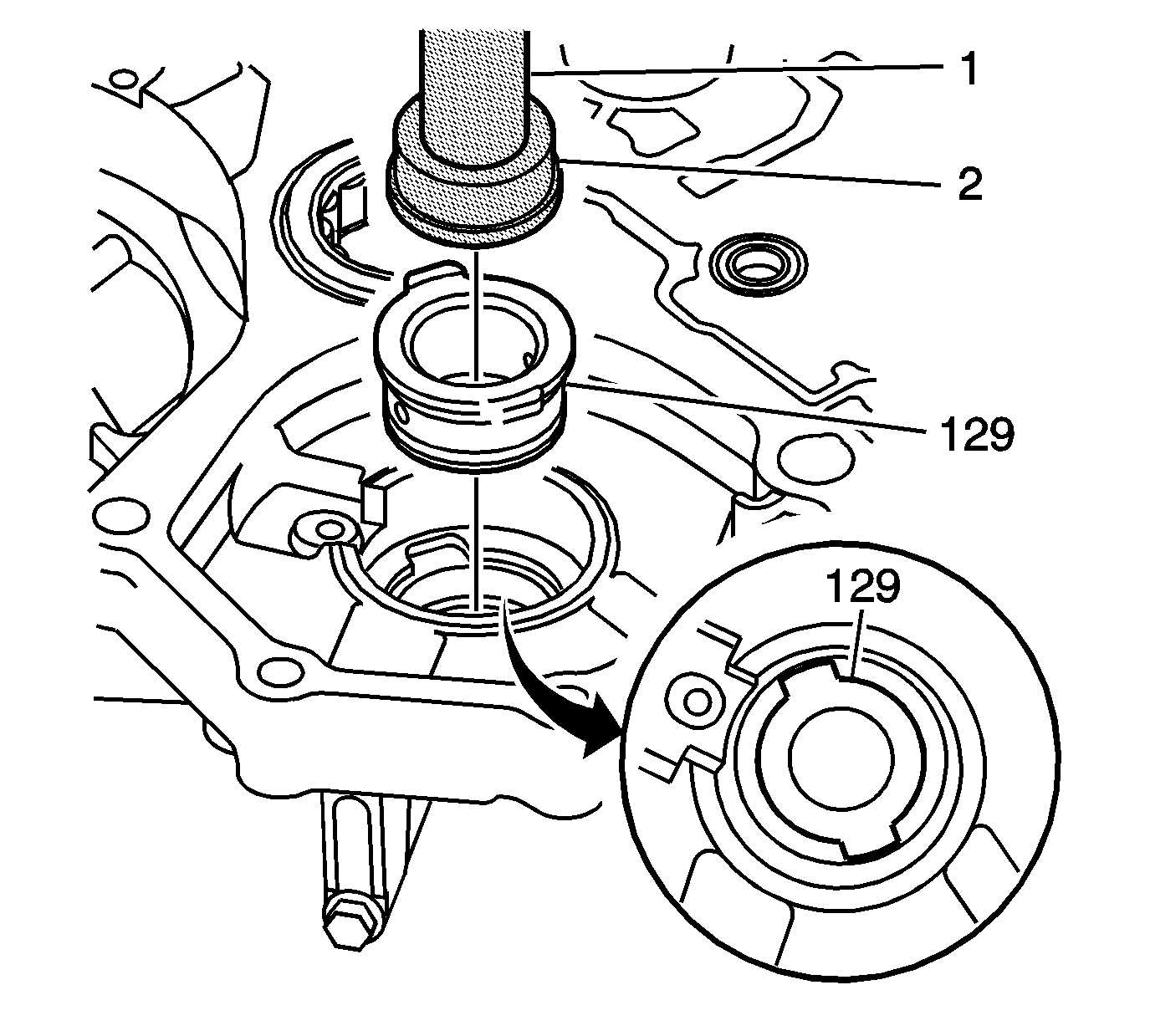 1
2
129
129