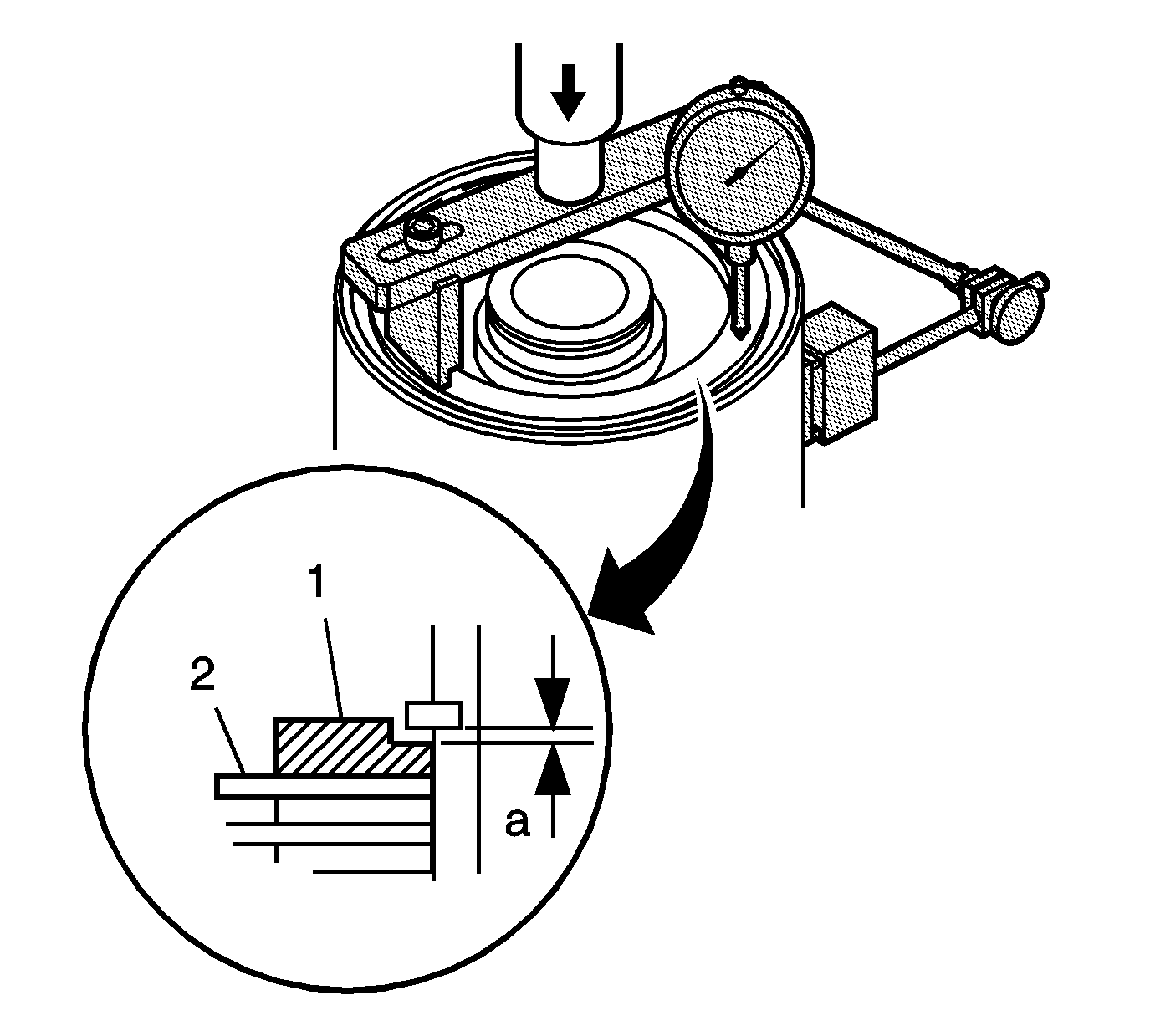 1
2
a