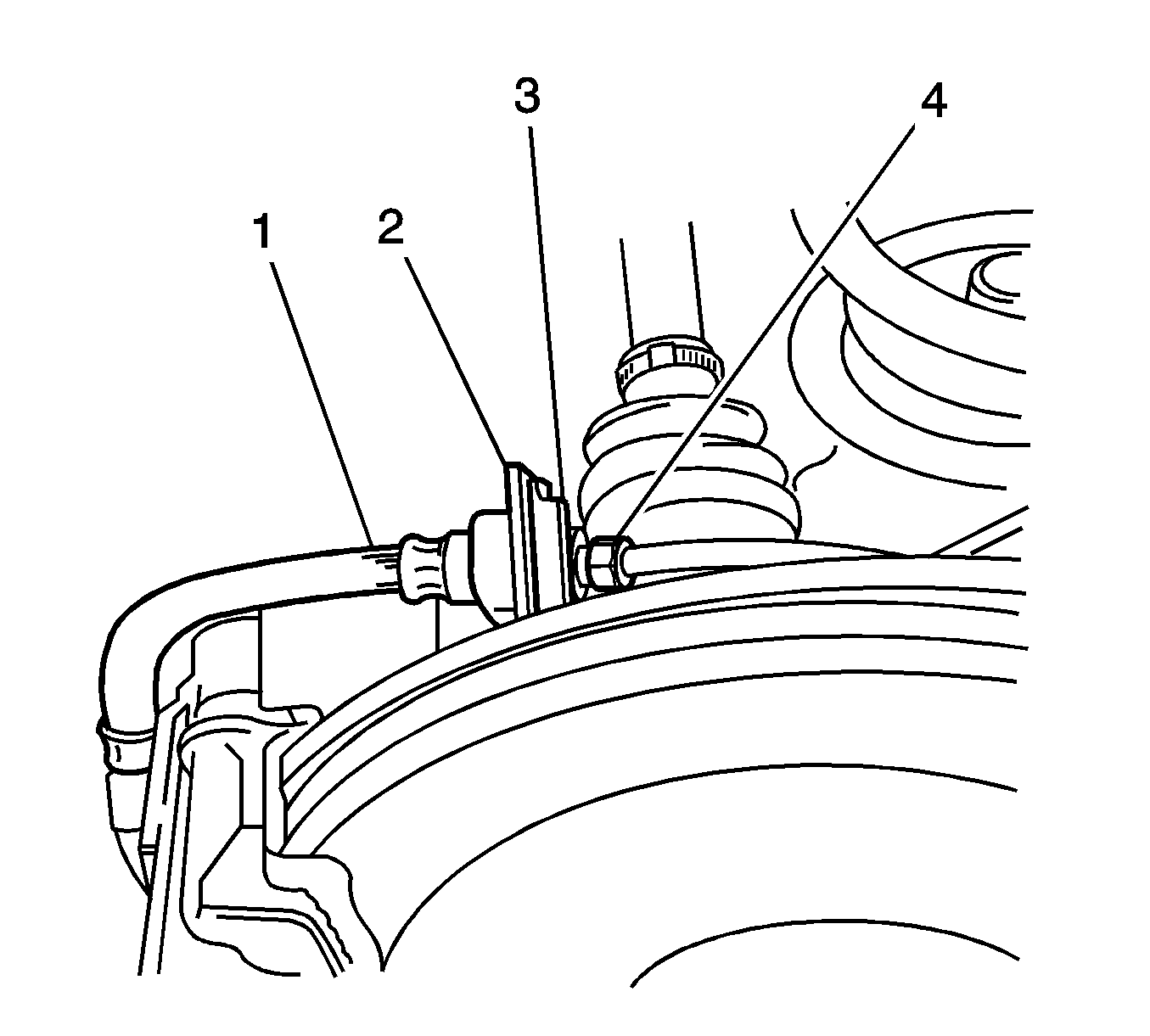 1
2
3
4