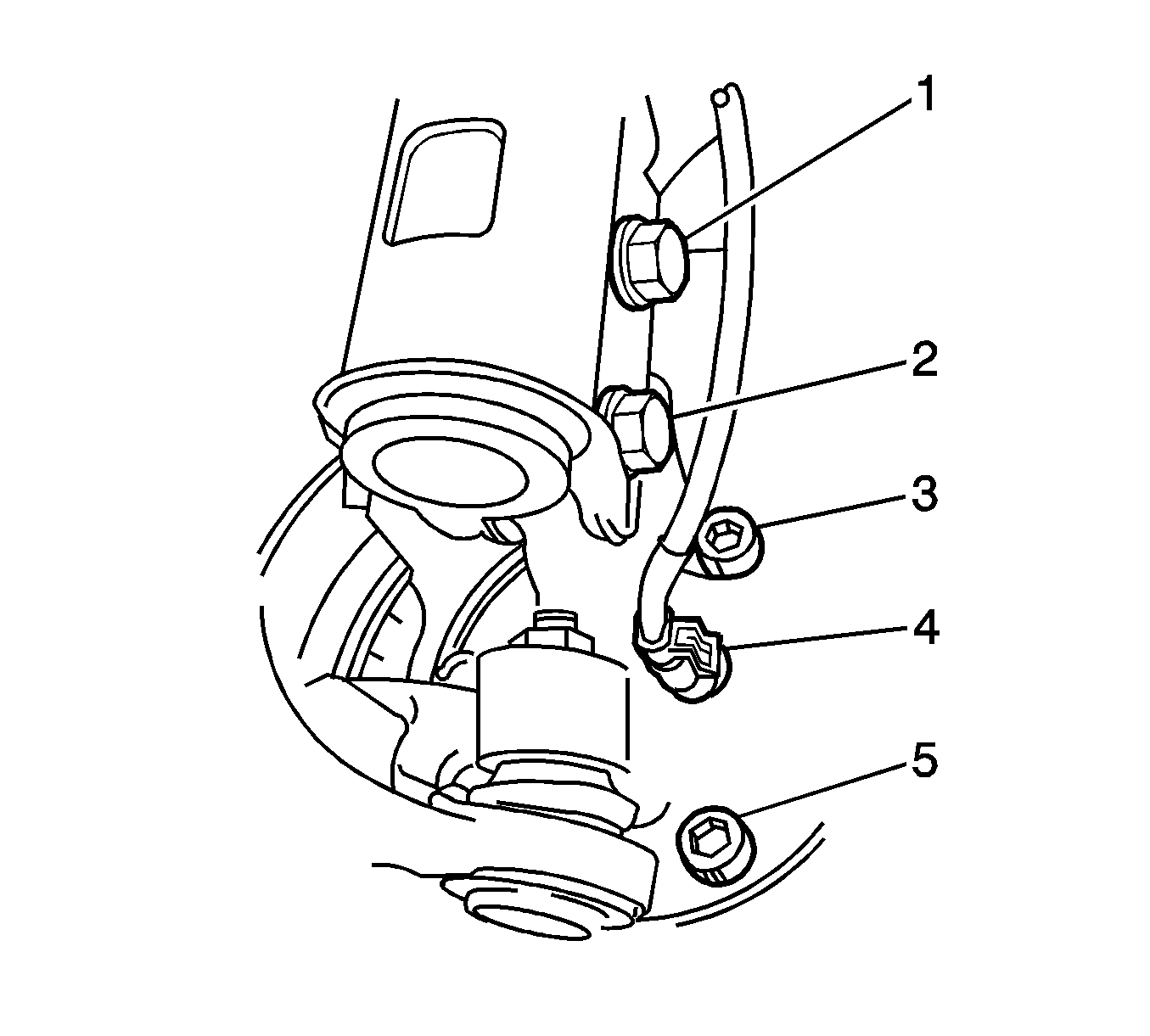 1
2
3
4
5