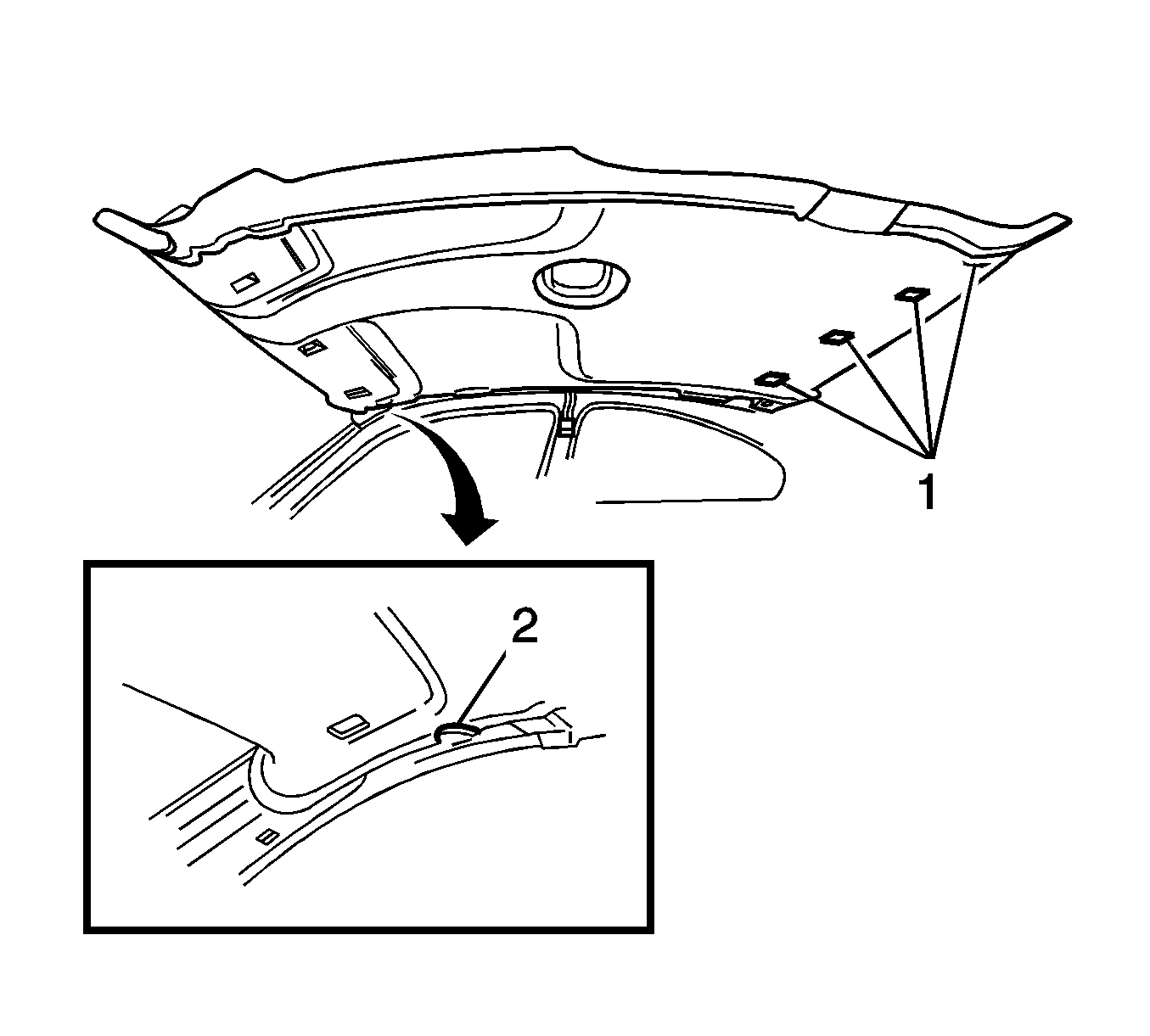 1

2