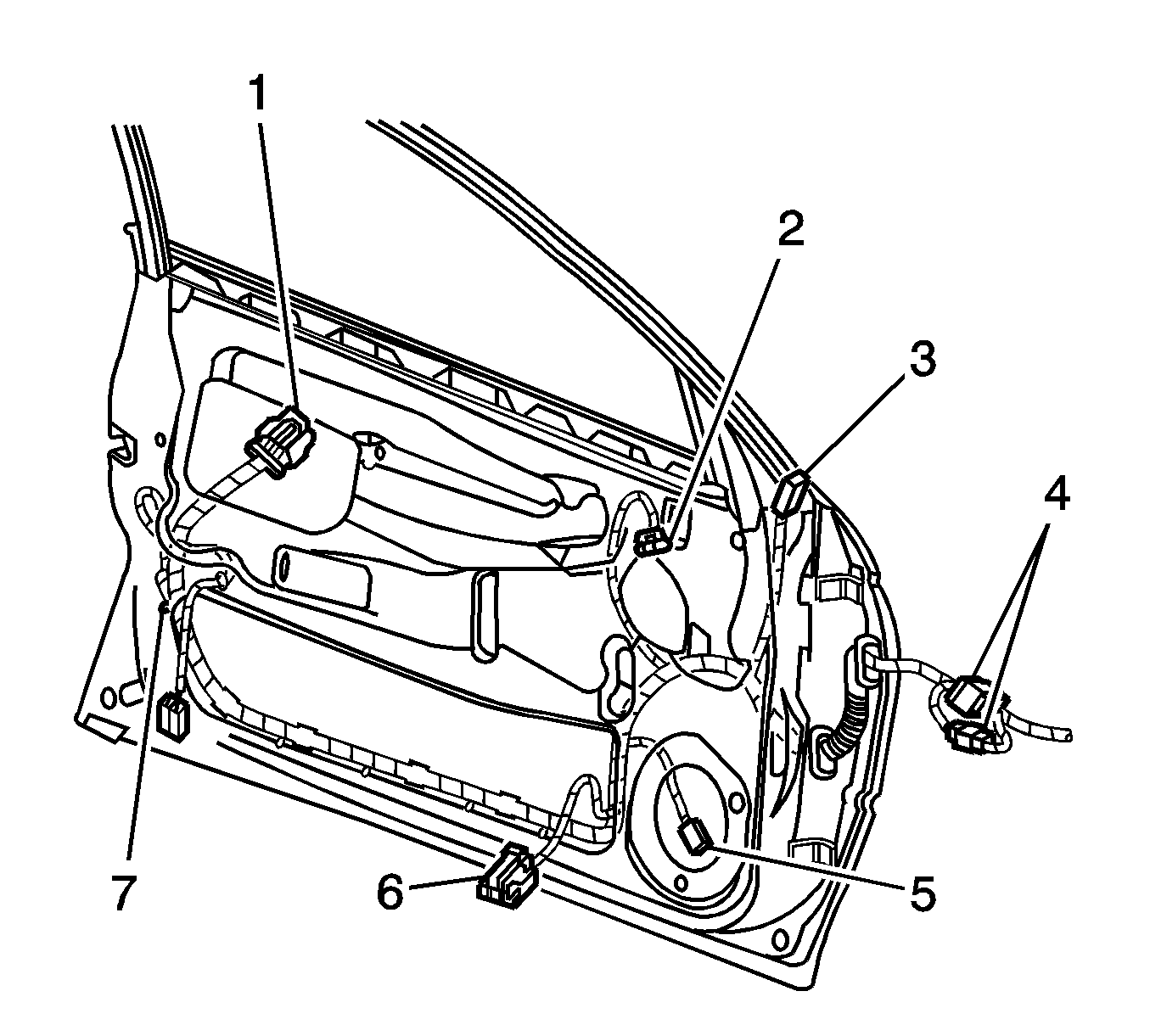 1
2
3
4
7
6
5