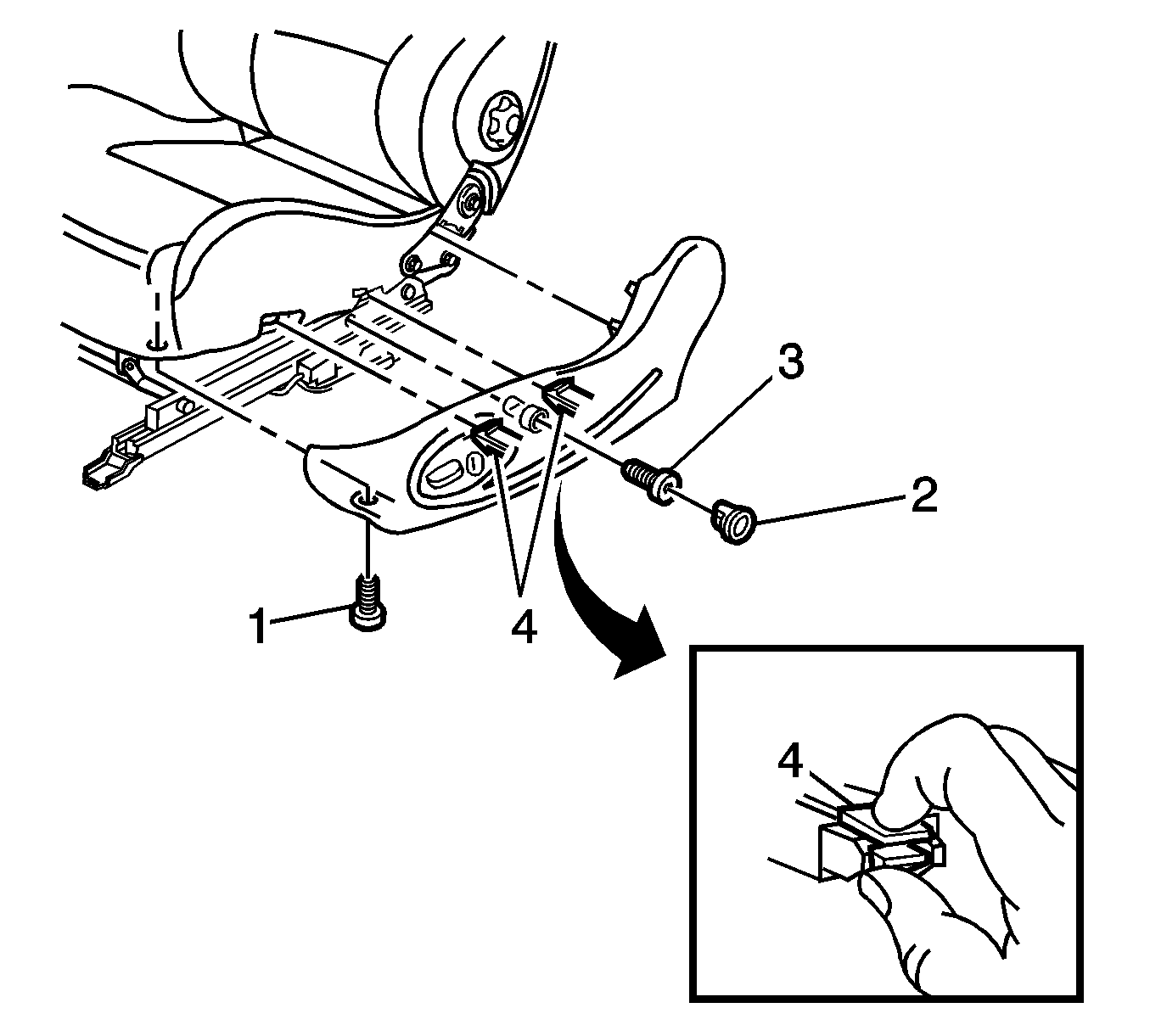 3
2
1
4
4