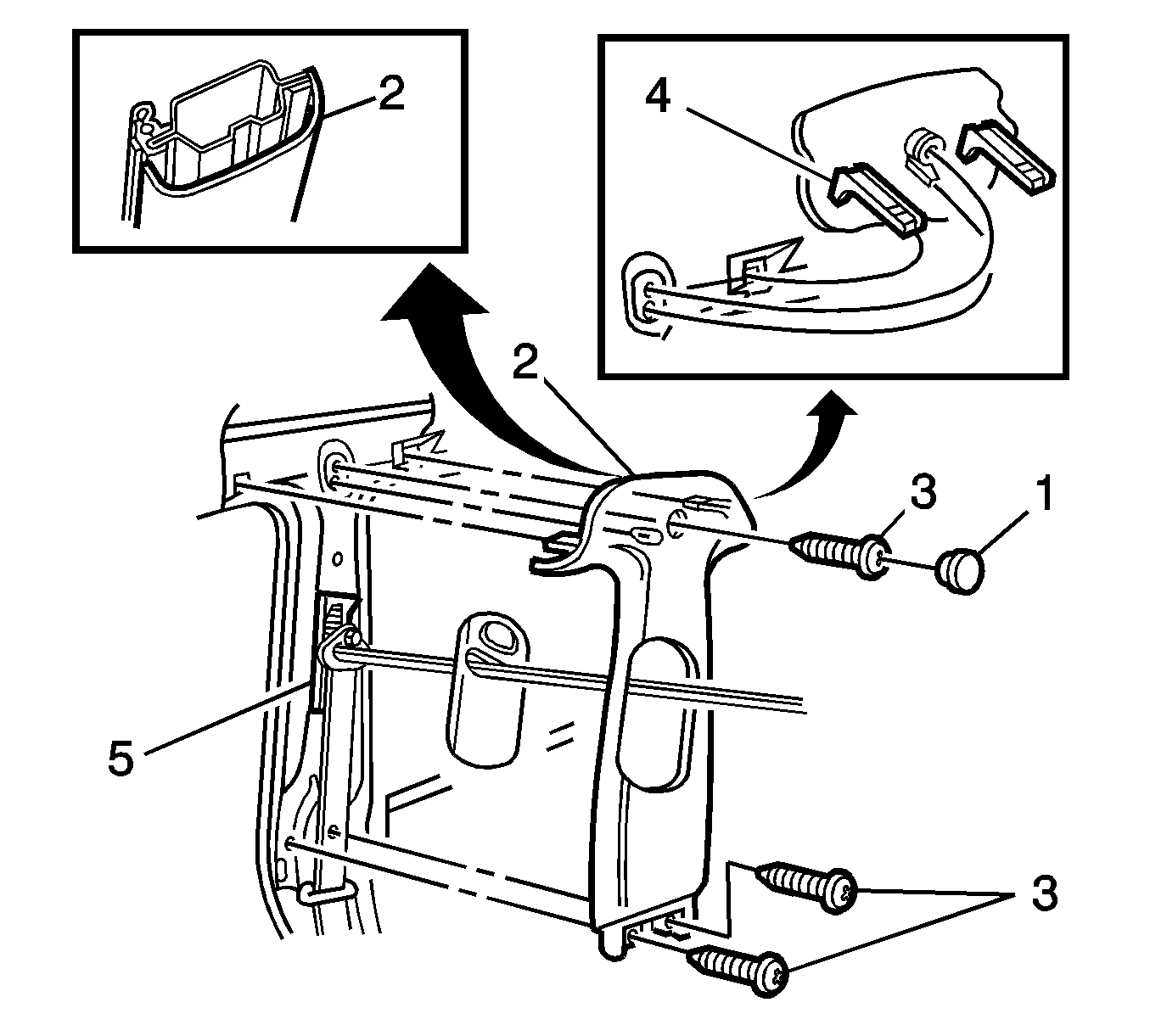 2

4

2

3

1

5

3