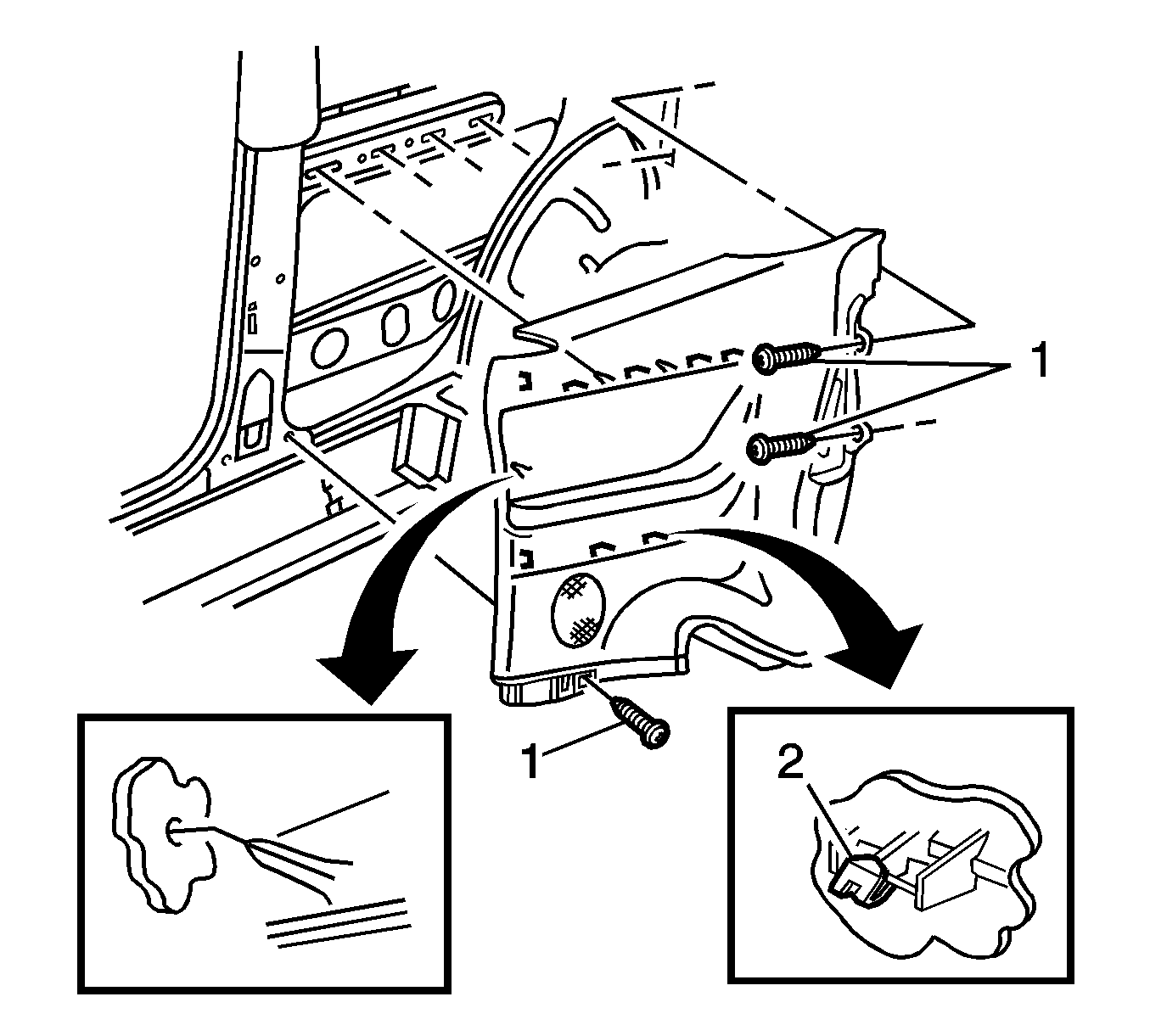 1
1
2