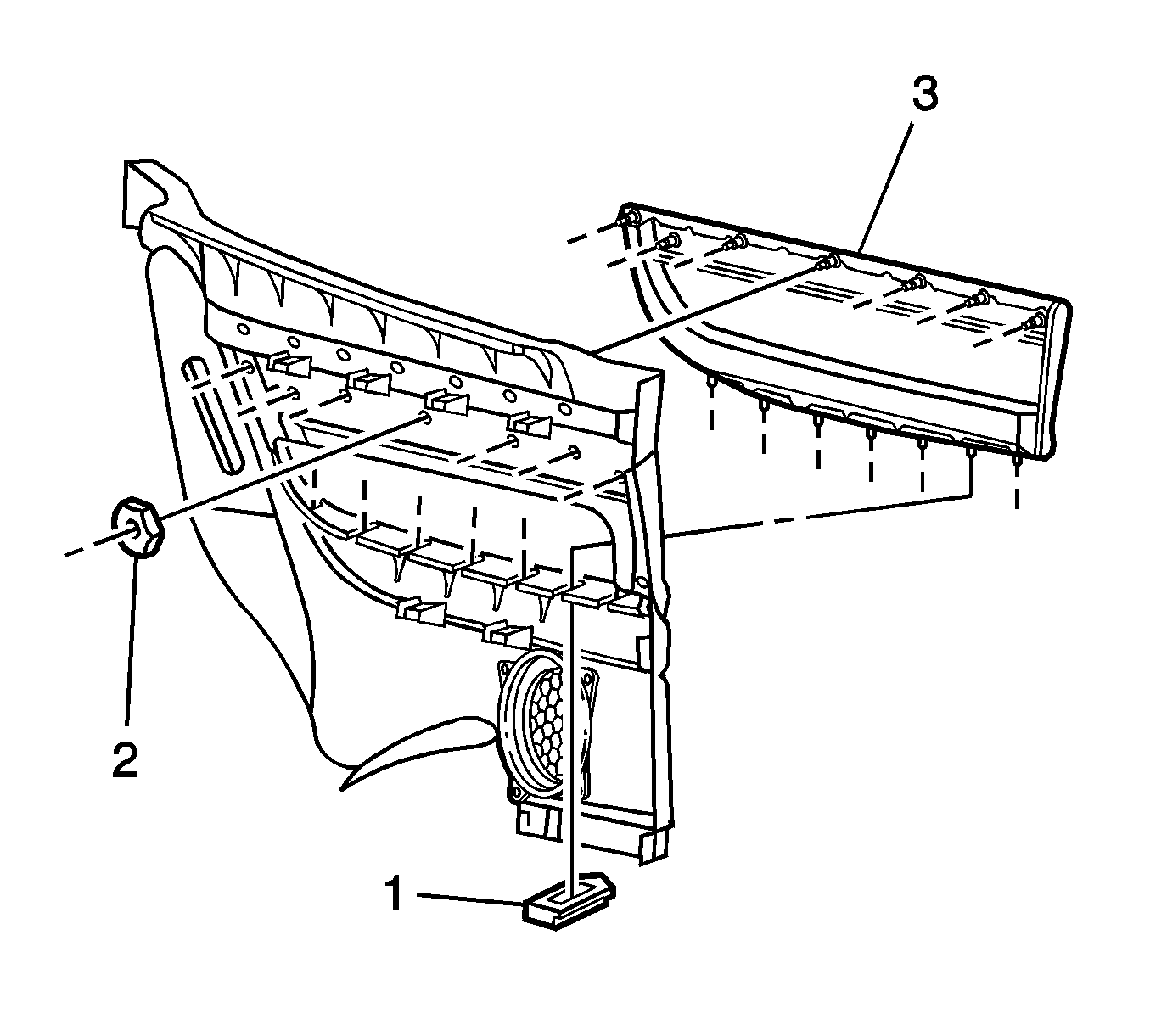 3
2
1