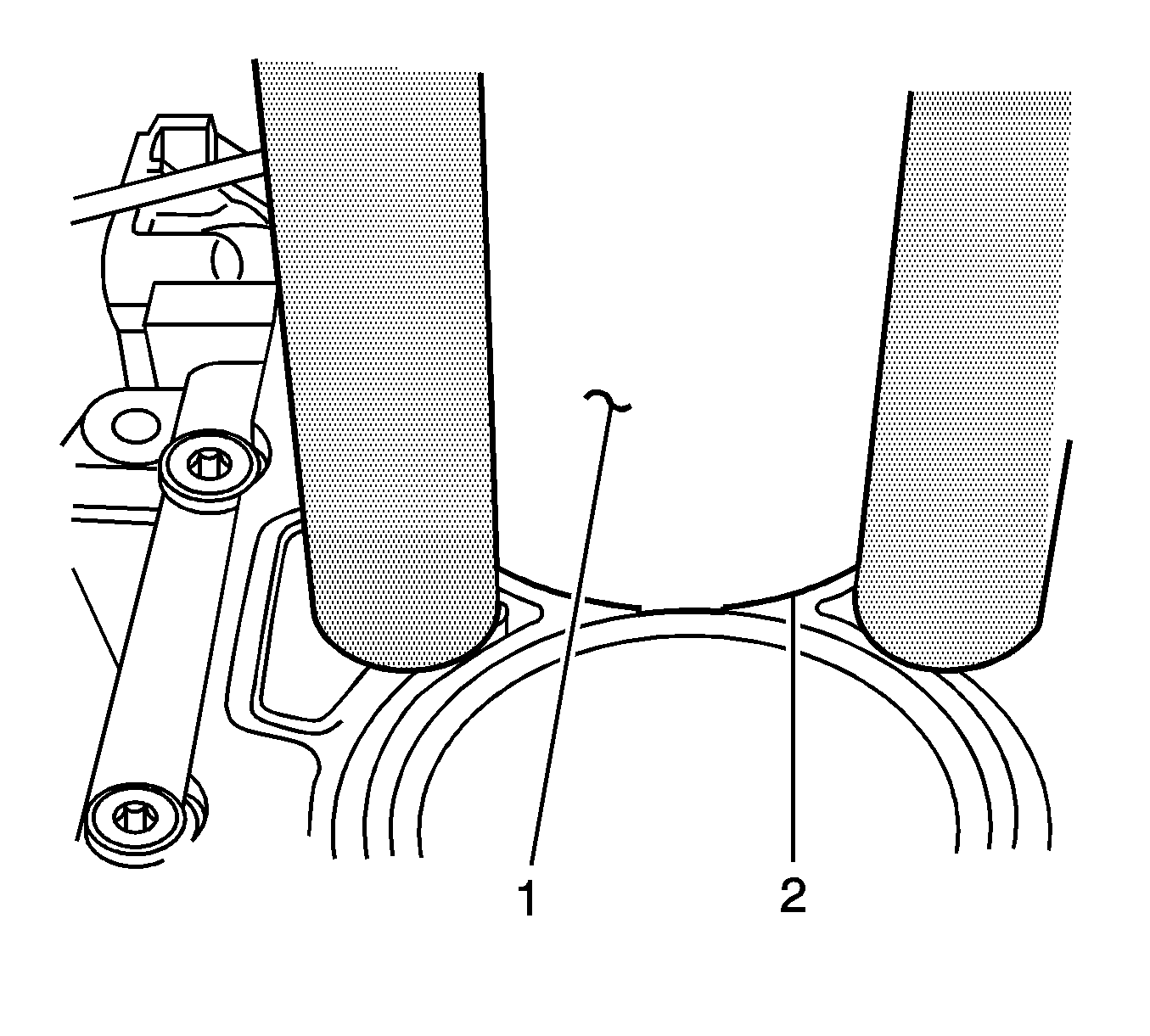 1
2