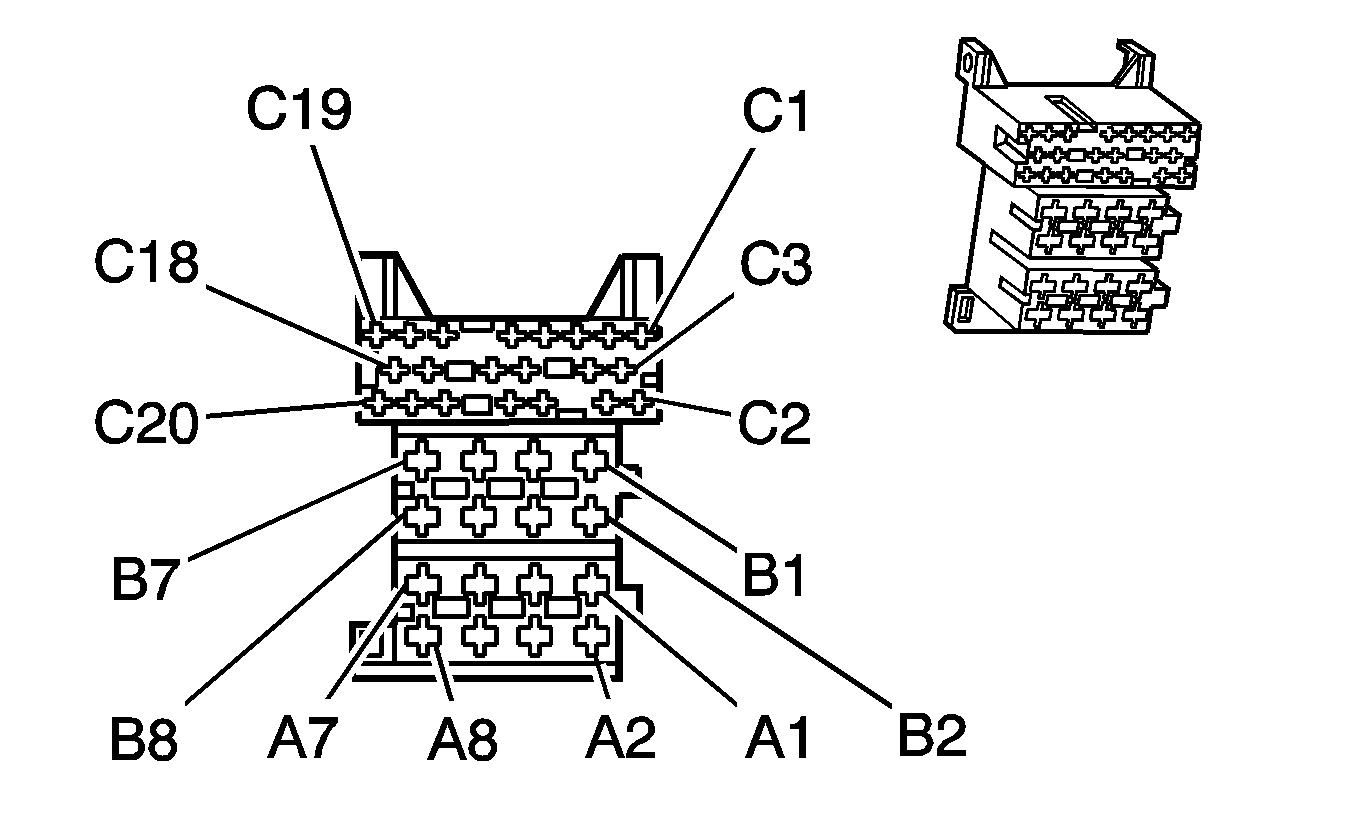 C19
C1
C18
C3
C20
C2
B7
B1
B8
A7
A8
A2
A1
B2