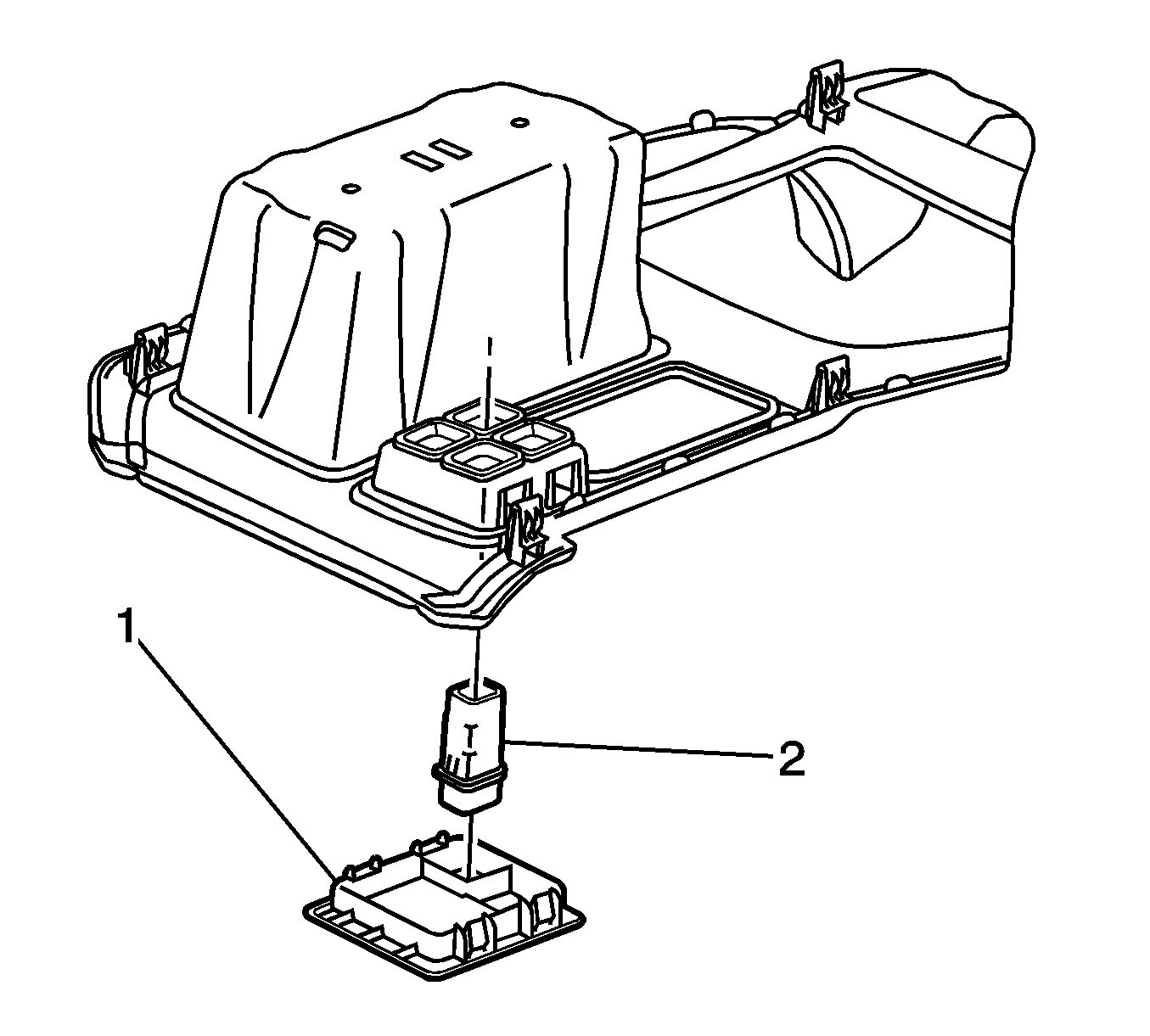 1

2