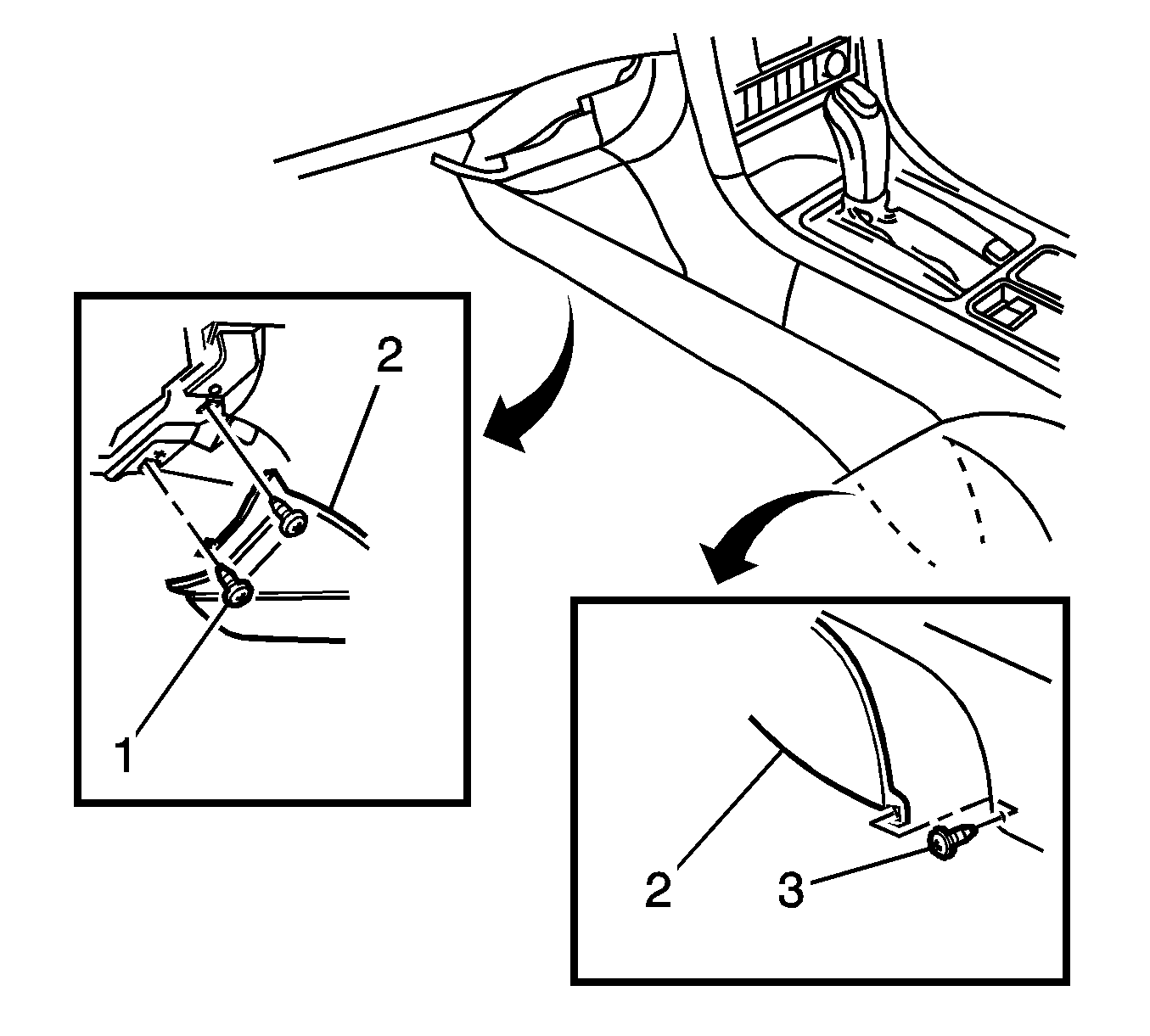 2
1
2
3