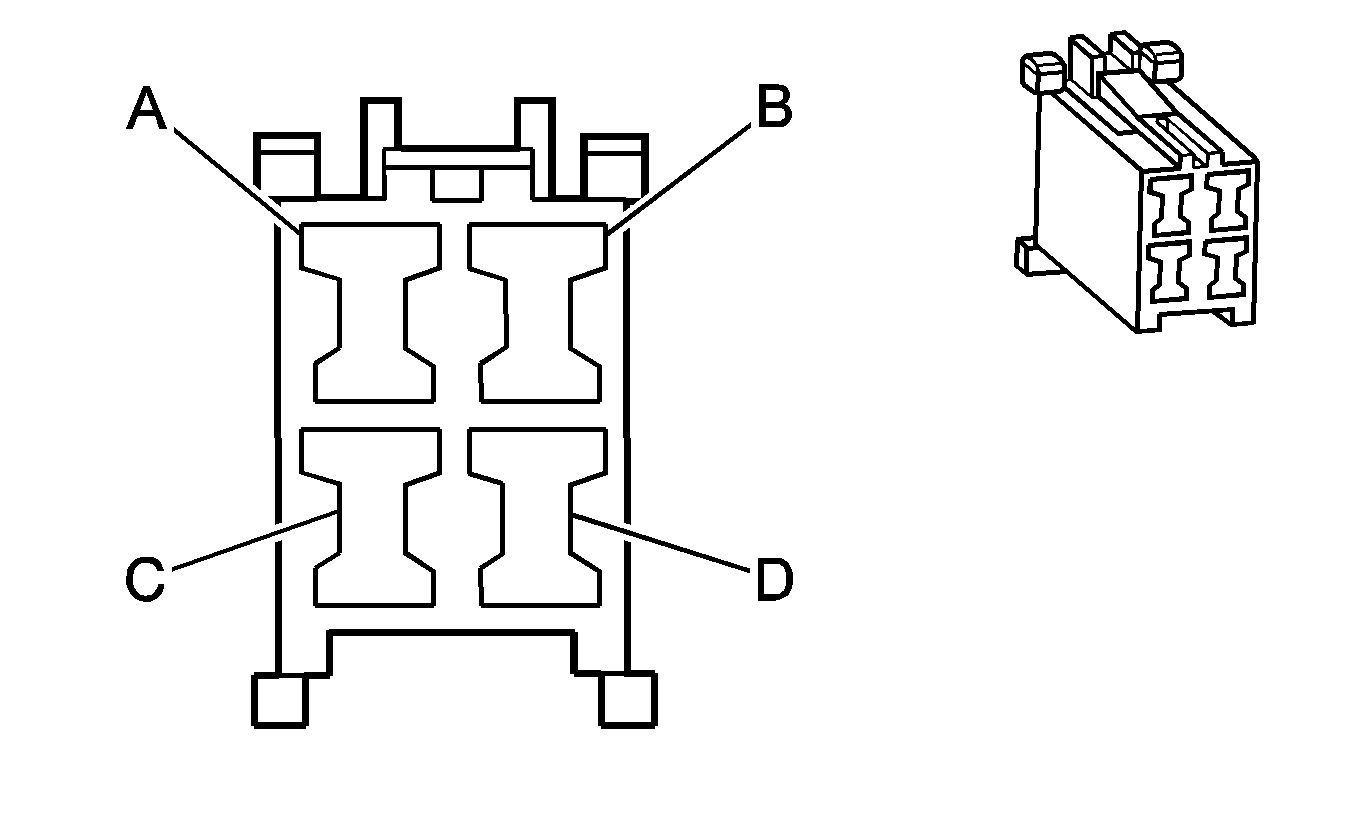 A
B
C
D