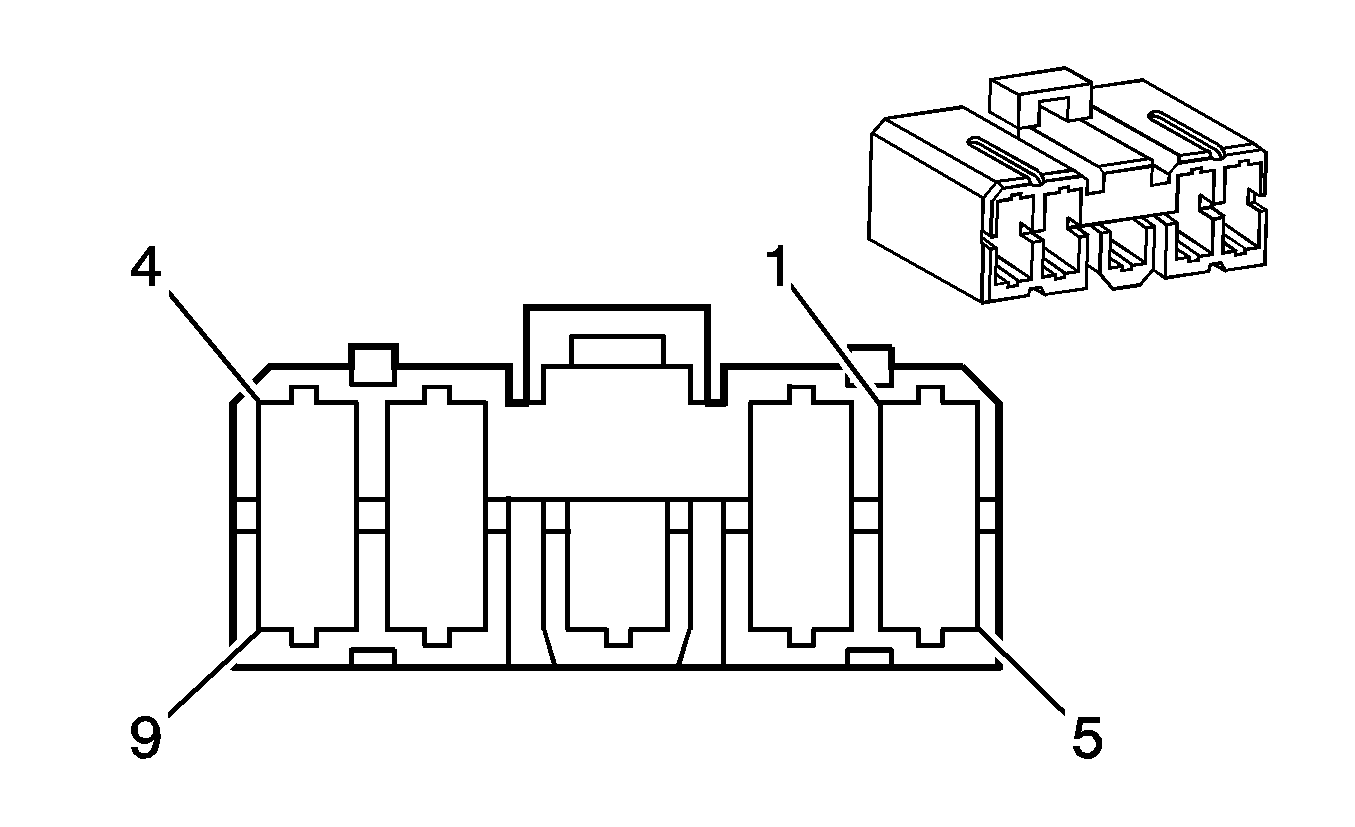 4
1
9
5