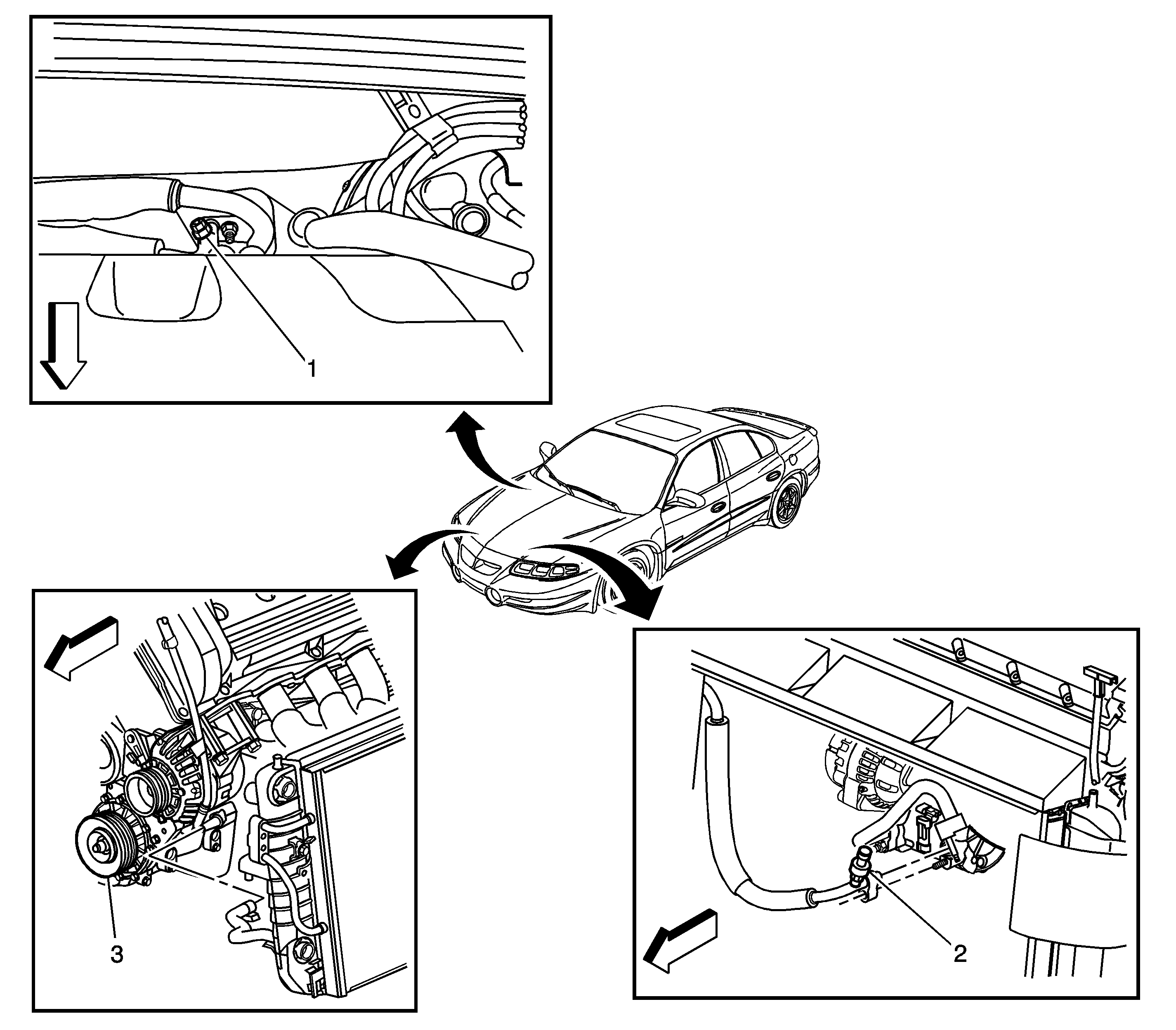 1
3
2