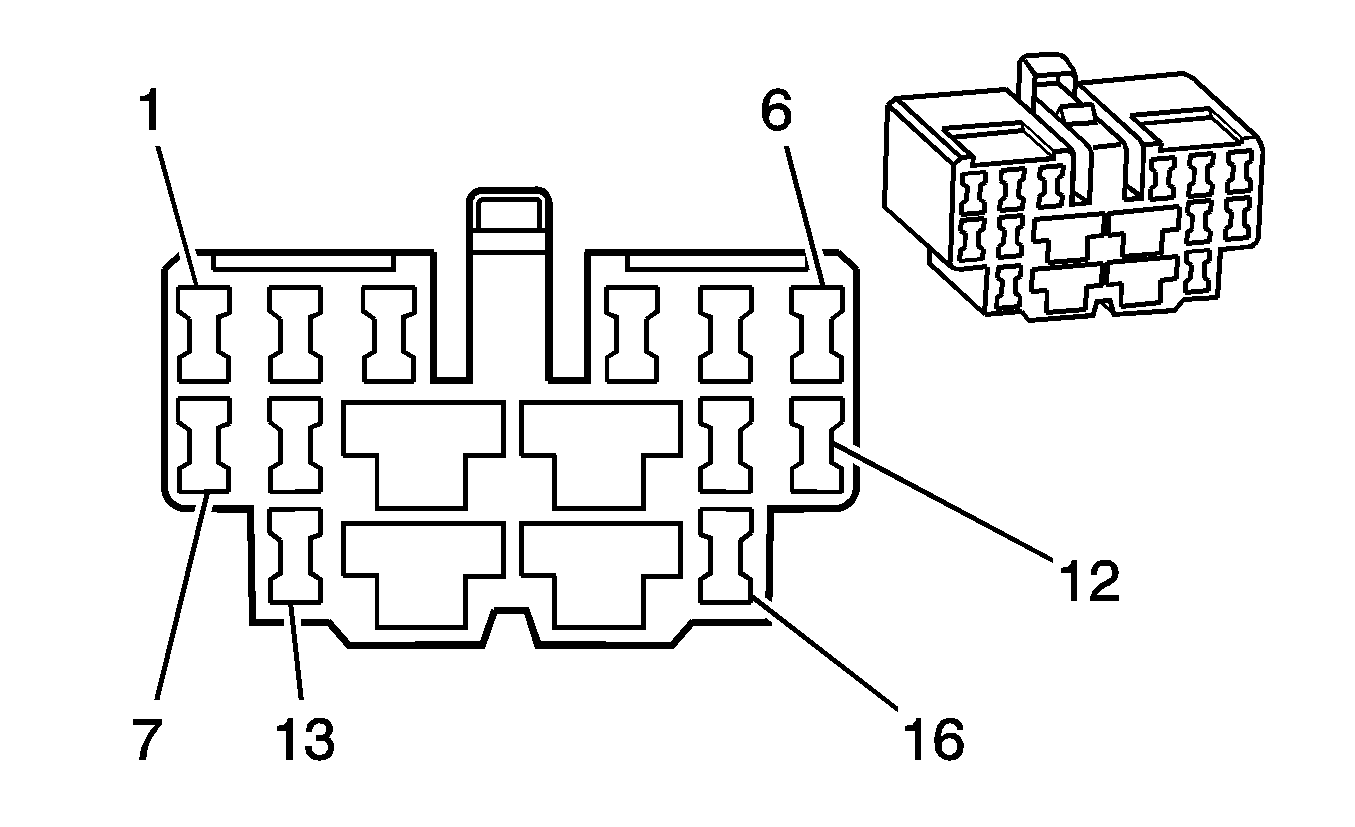 1
6
12
7
13
16