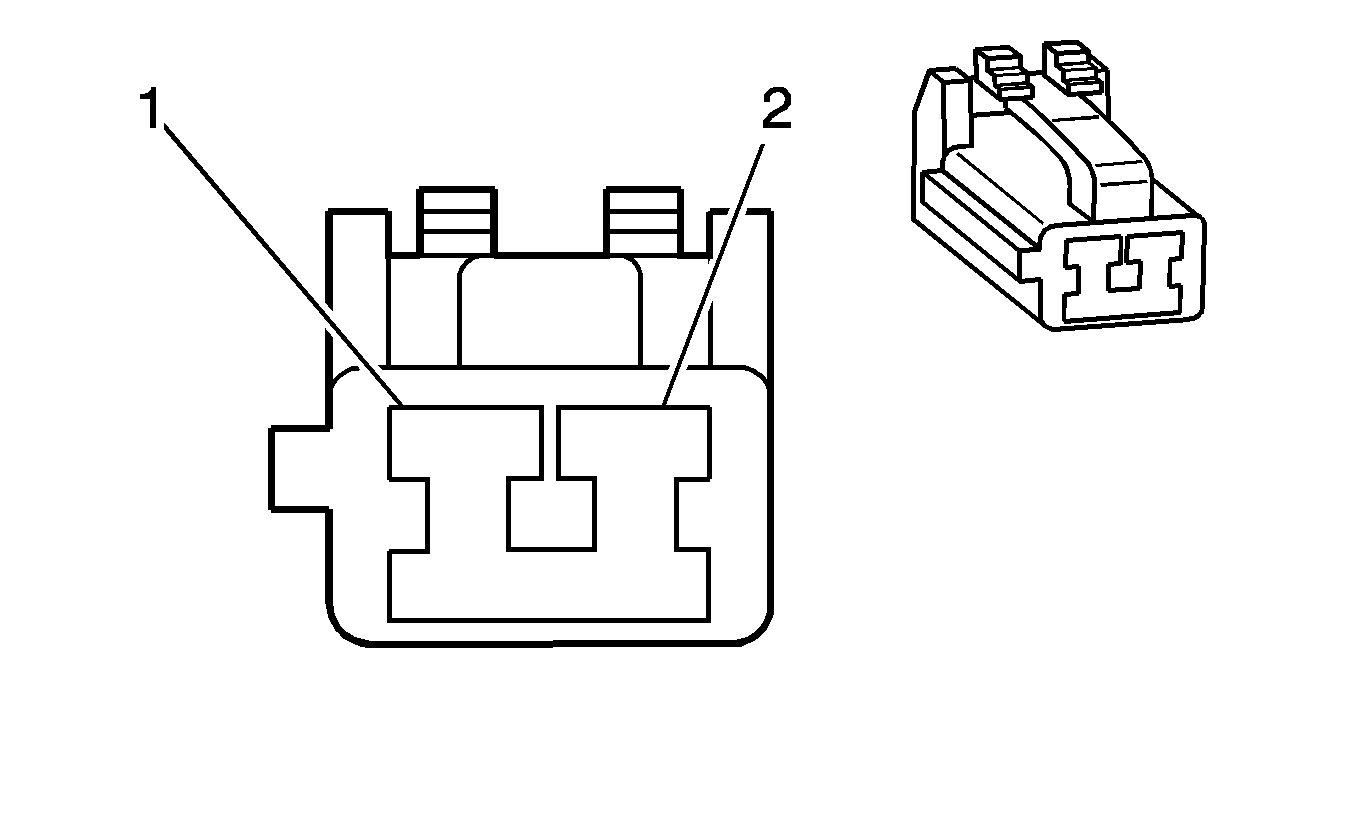 1
2