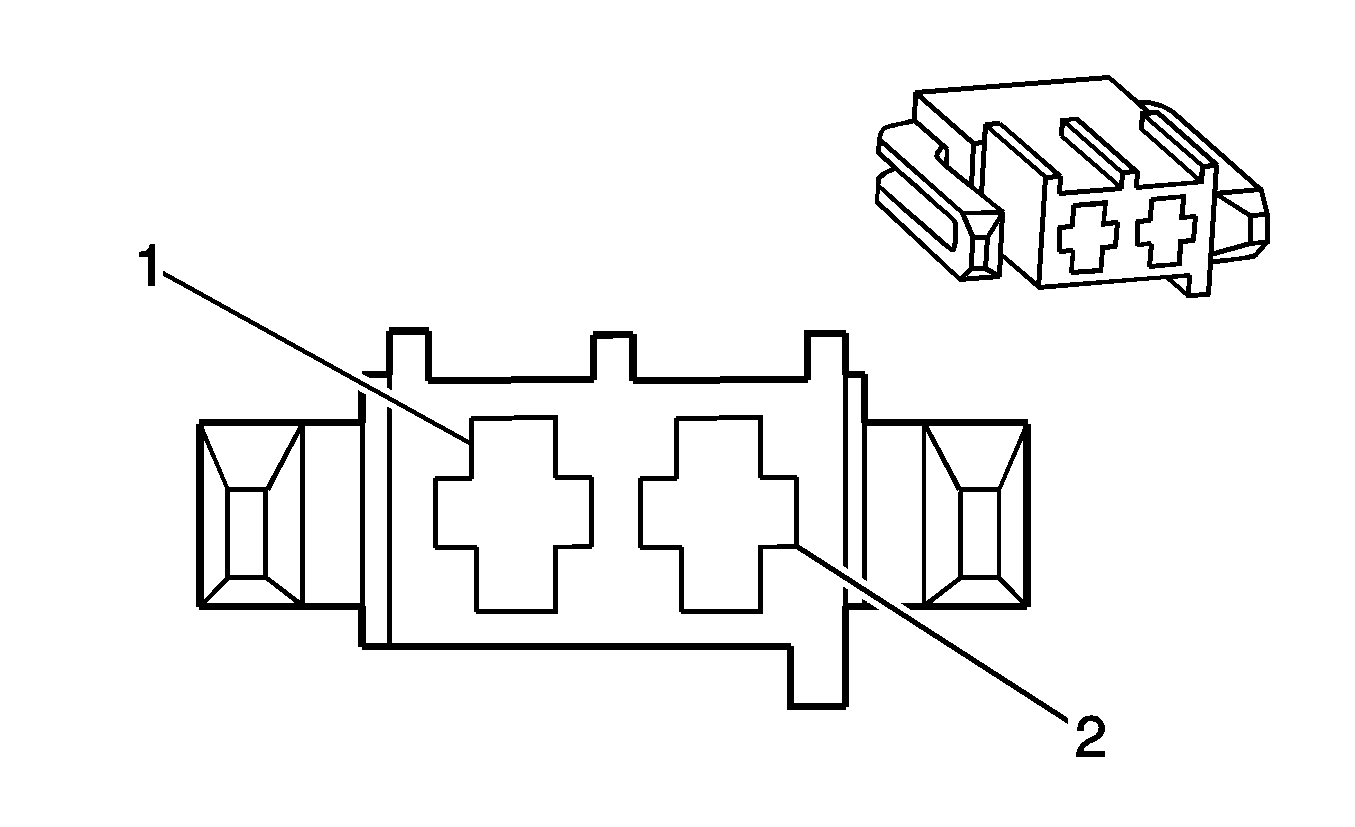 1
2