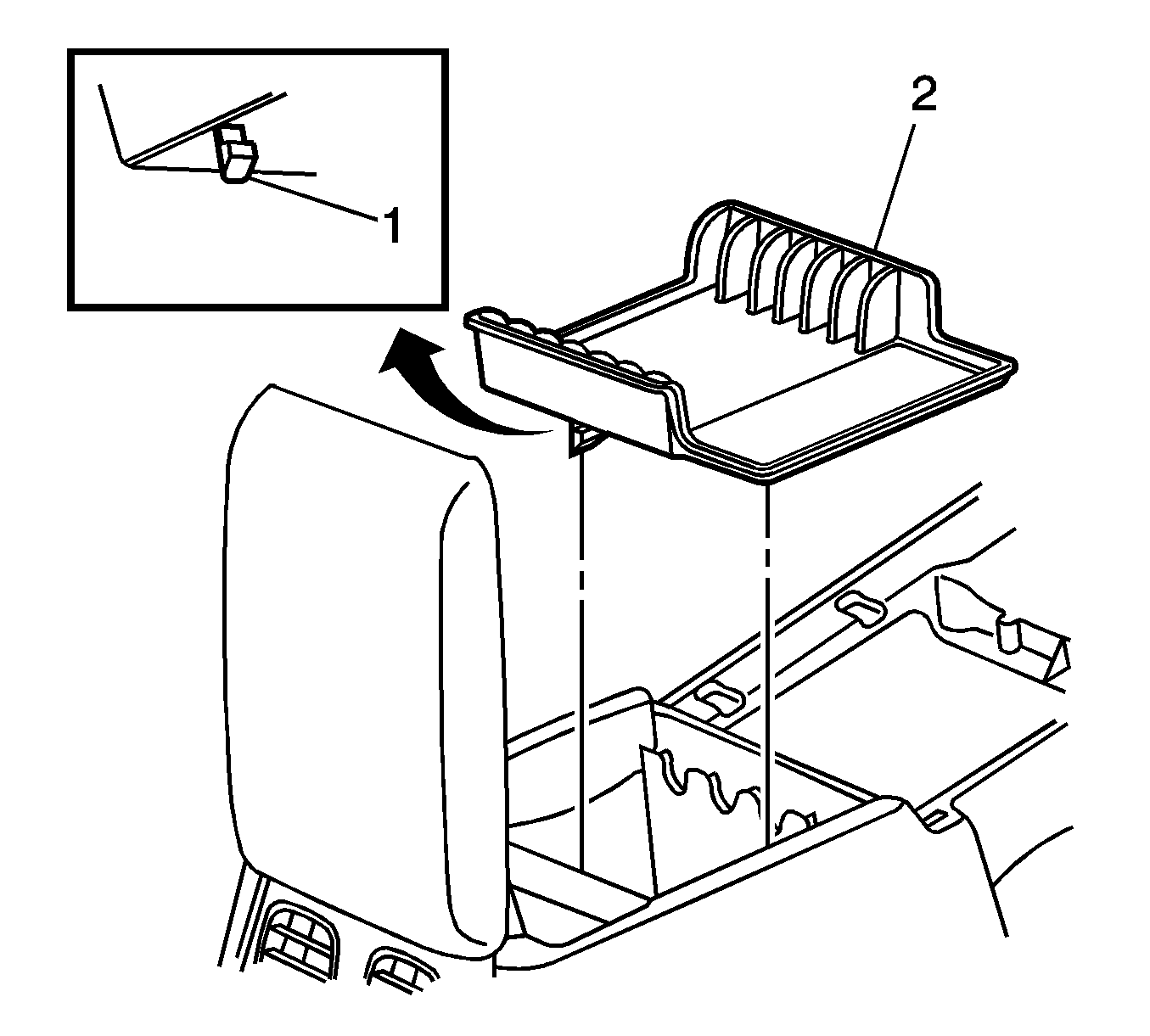 1

2