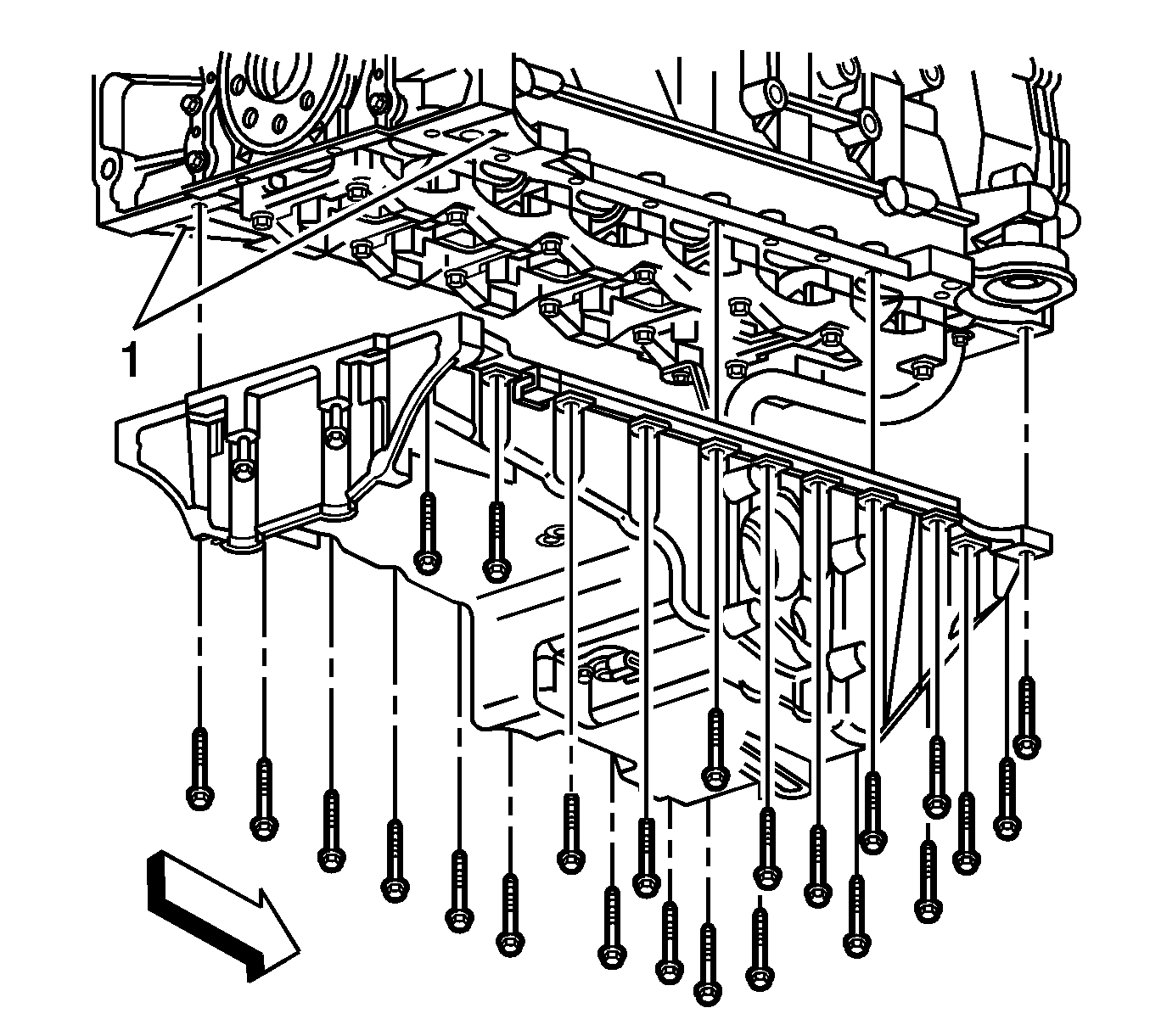 1