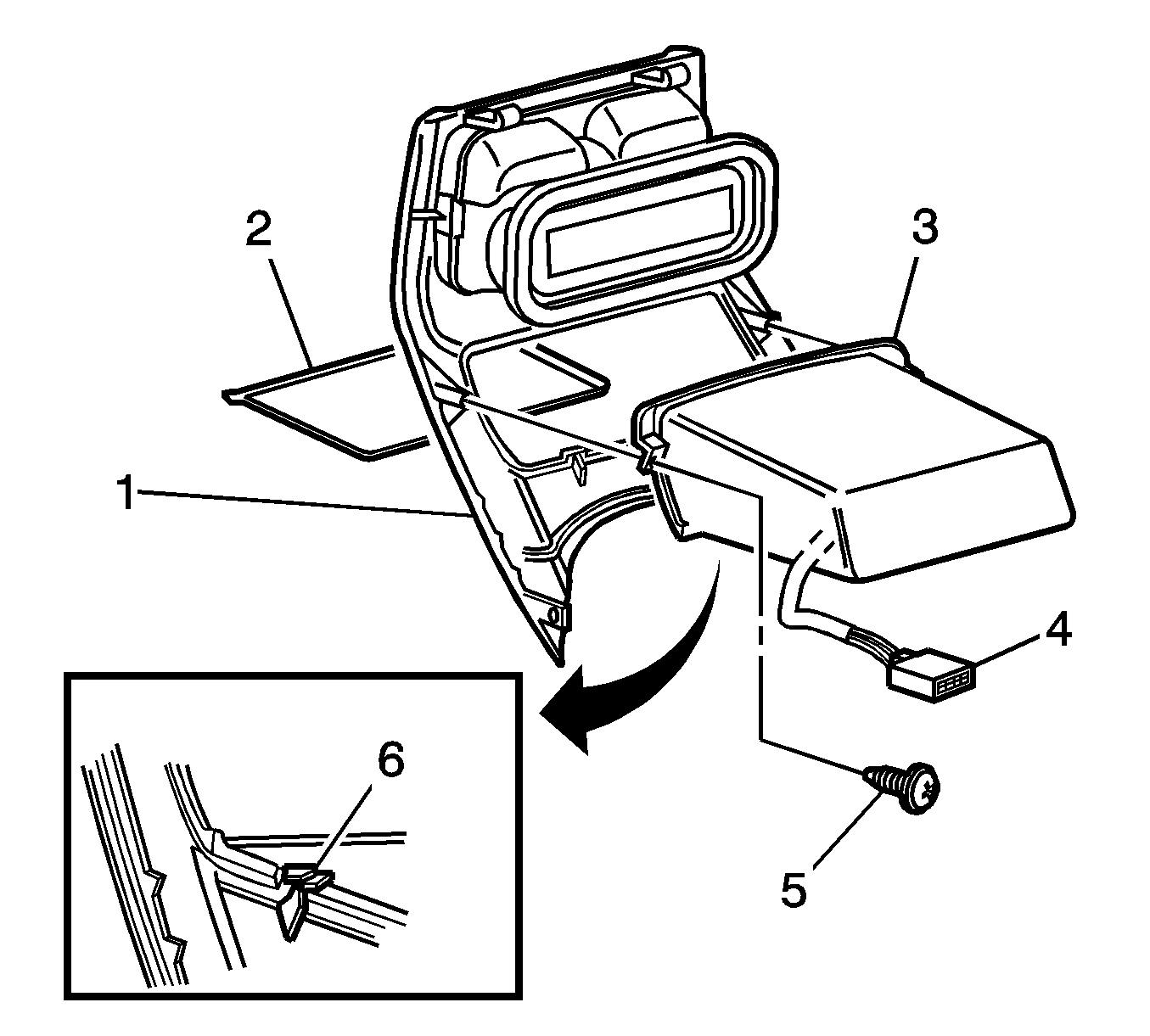 2
3
1
4
6
5