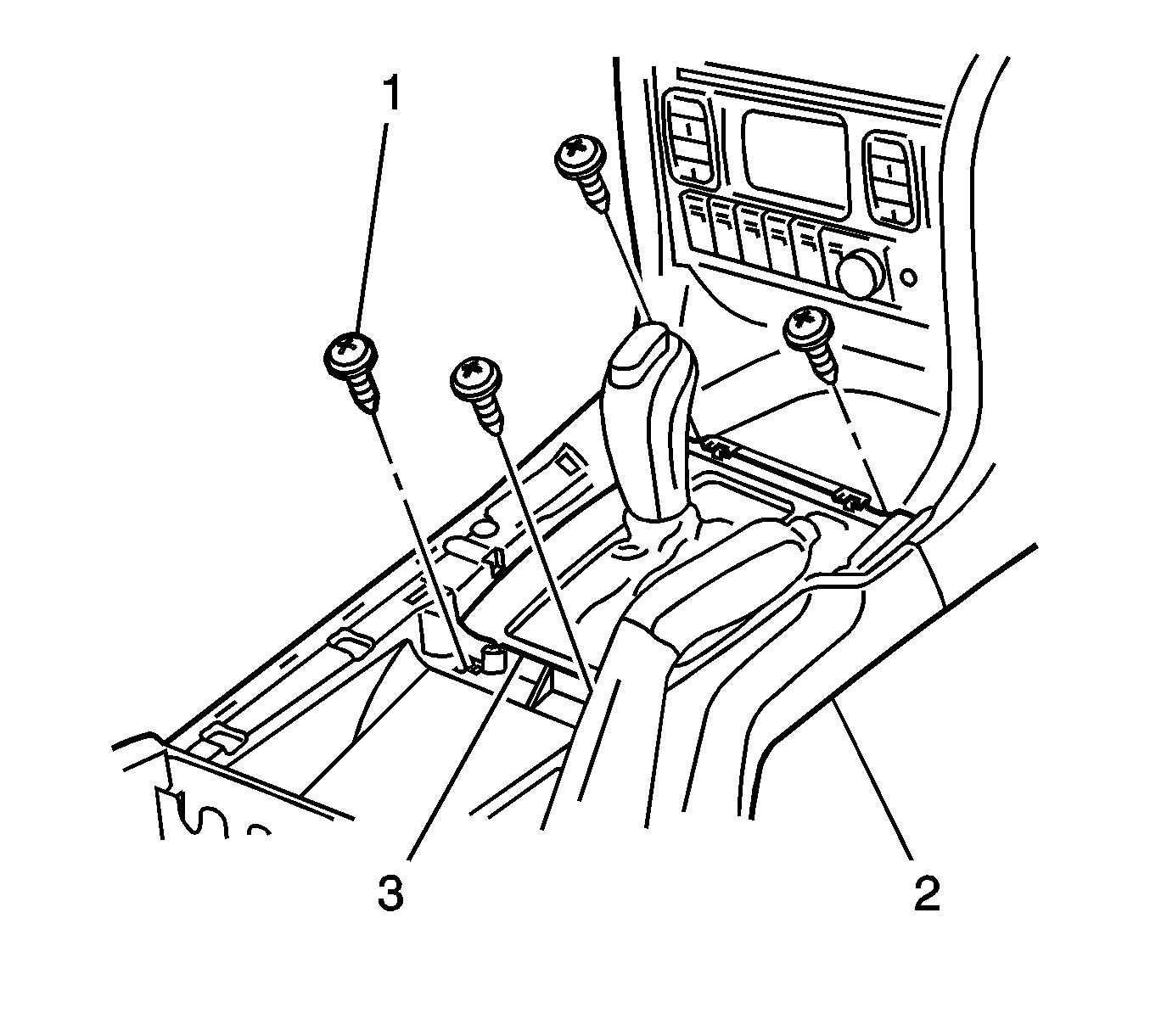 1
3
2