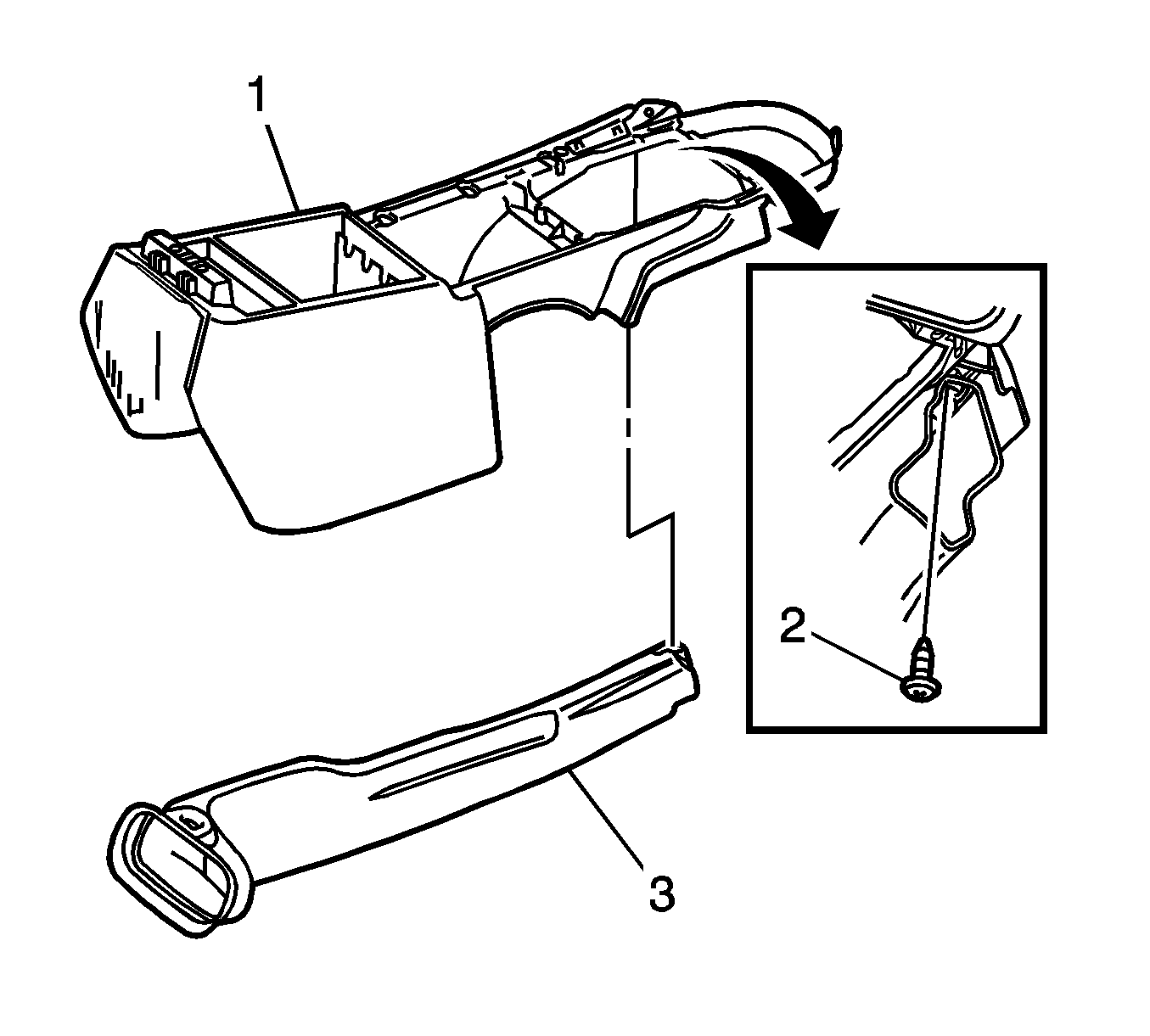 1
2
3