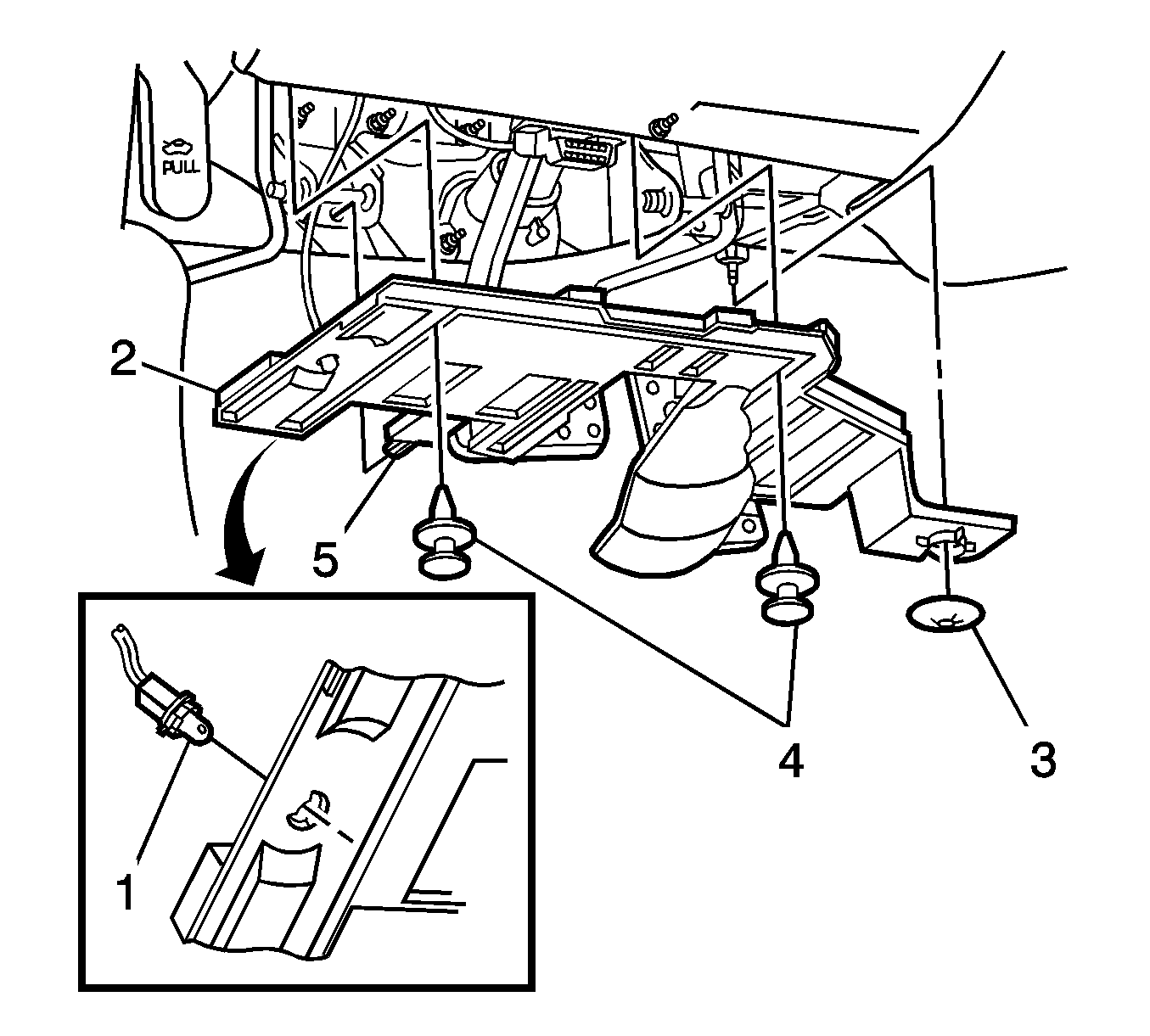 PULL

2

5

4

3

1