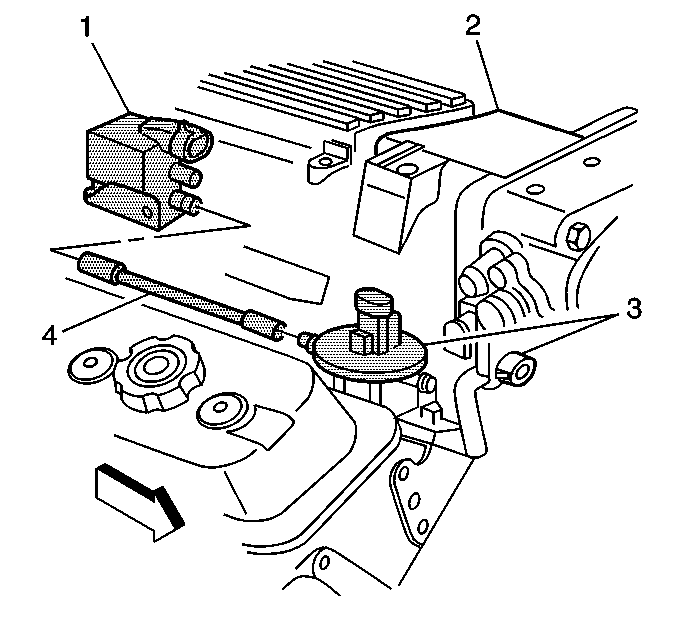 1
2
3
4