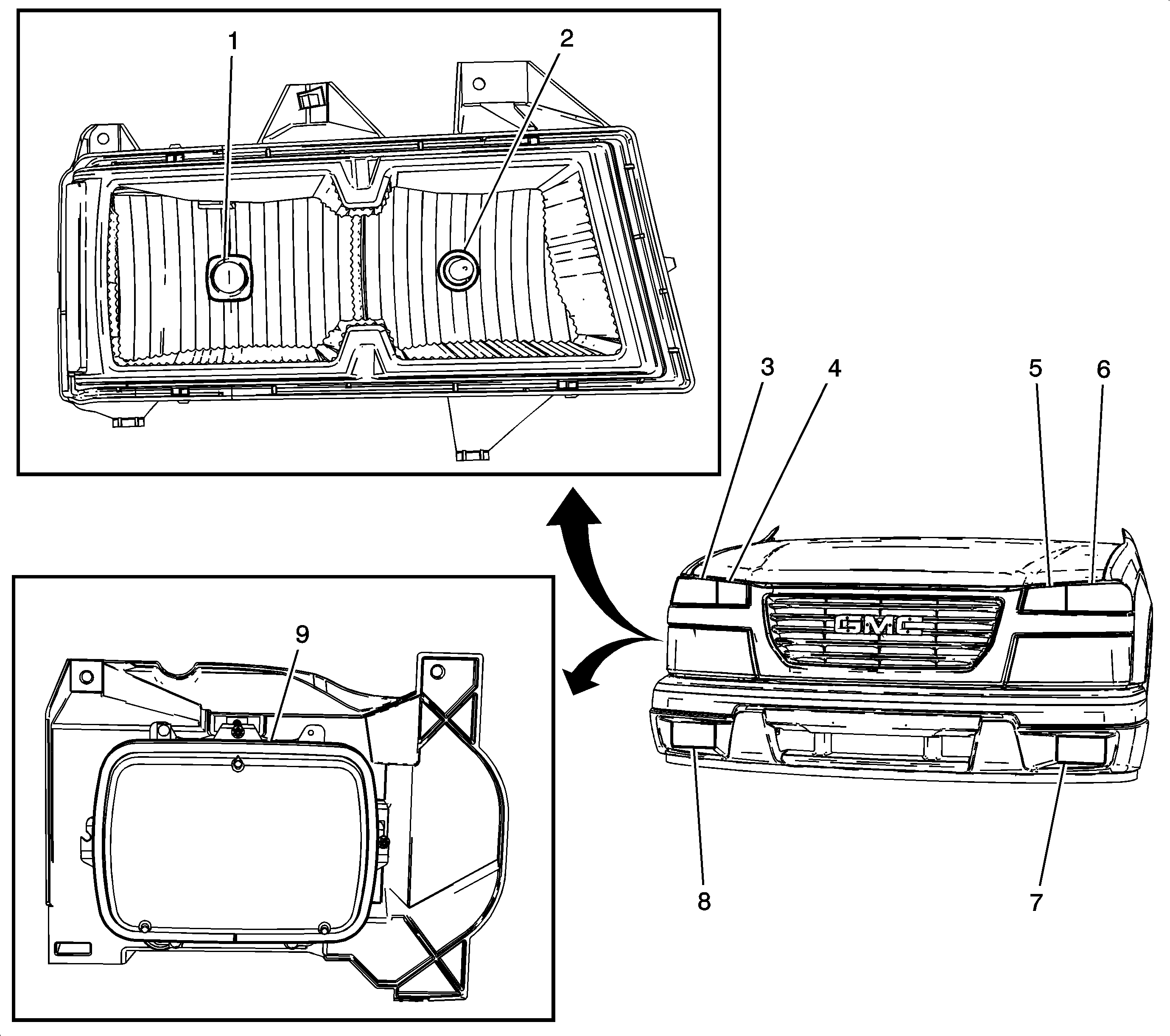 1
2
3
4
5
6
GMC
9
8
7