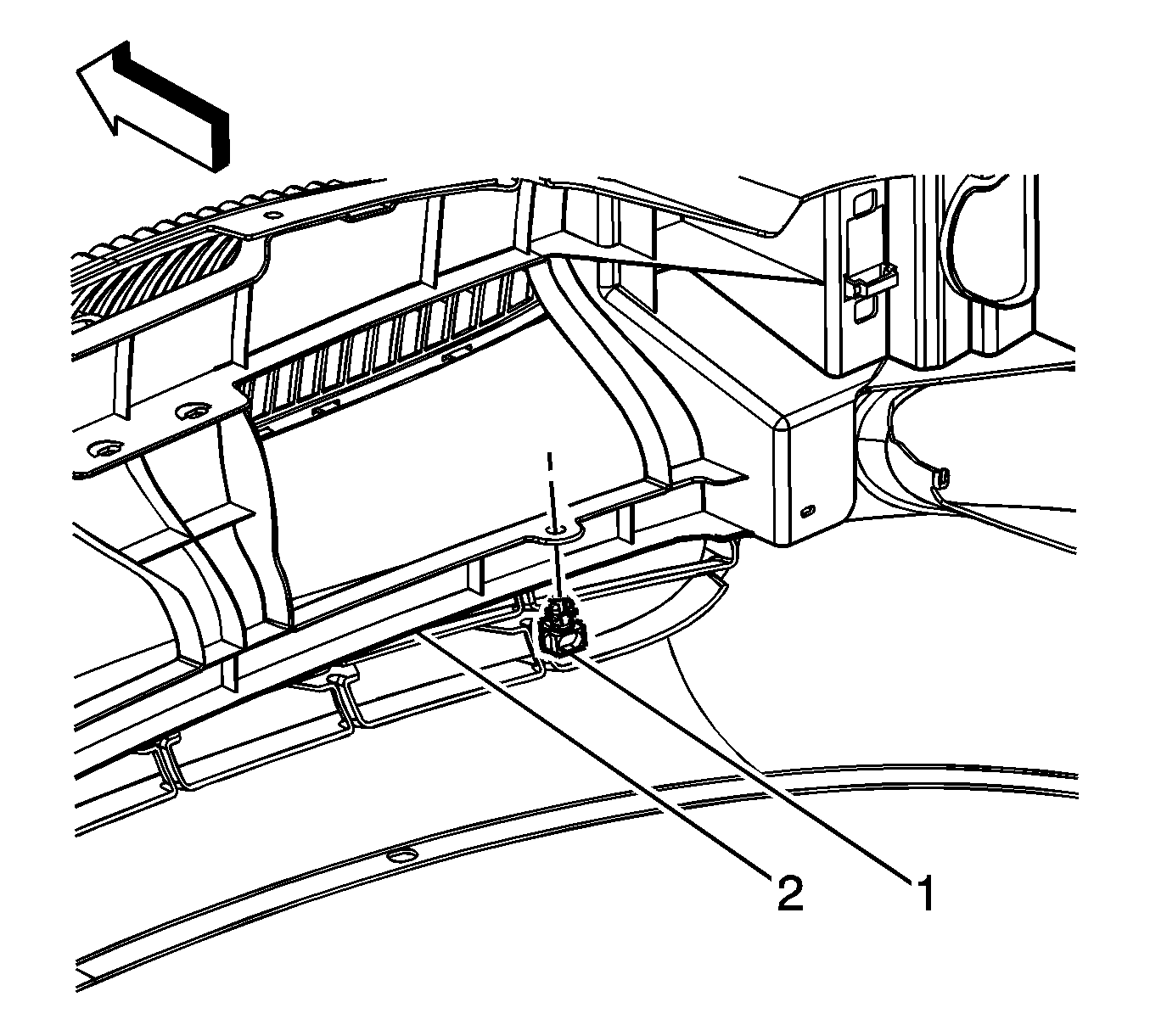 2
1