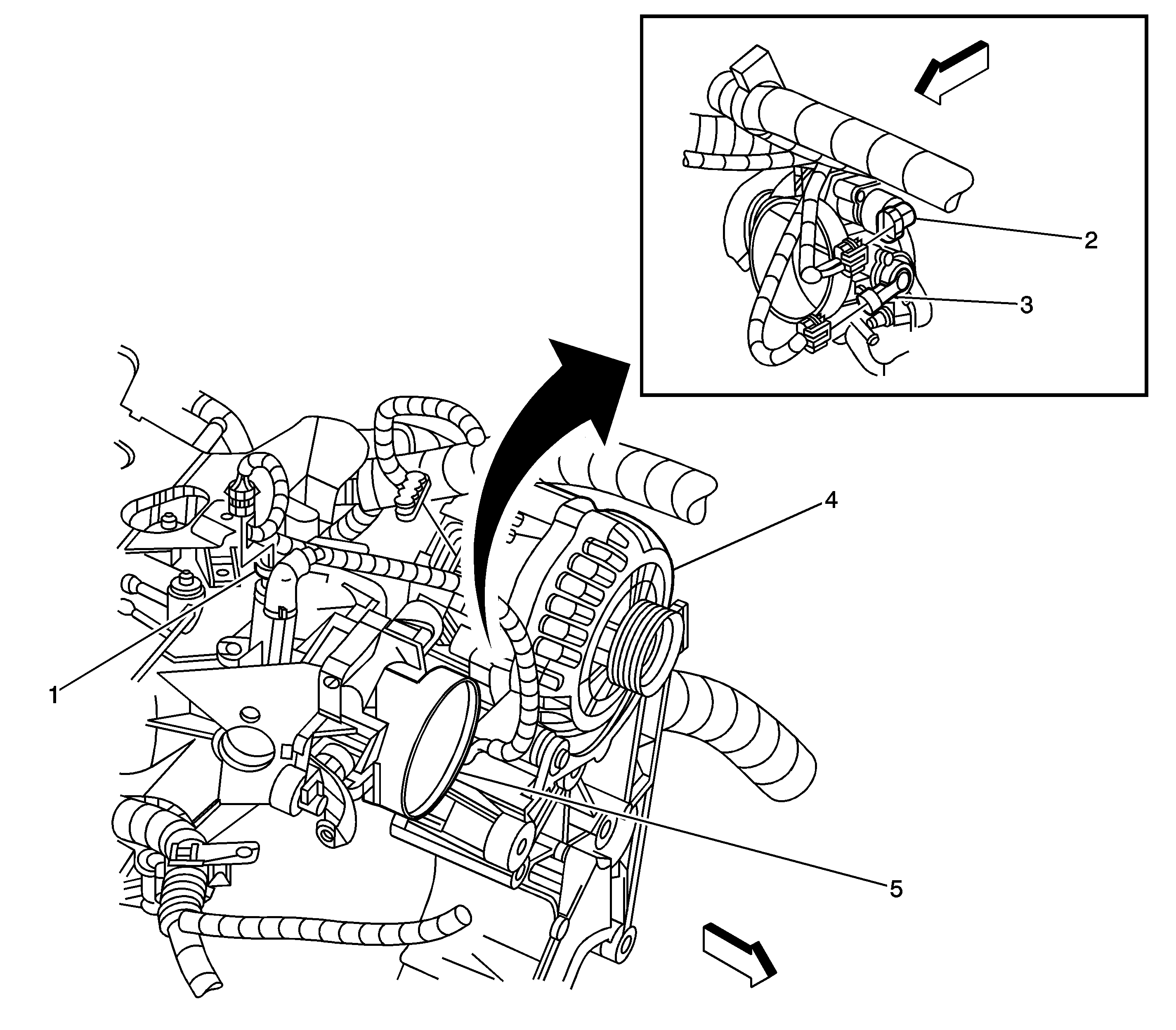 2
3
4
1
5