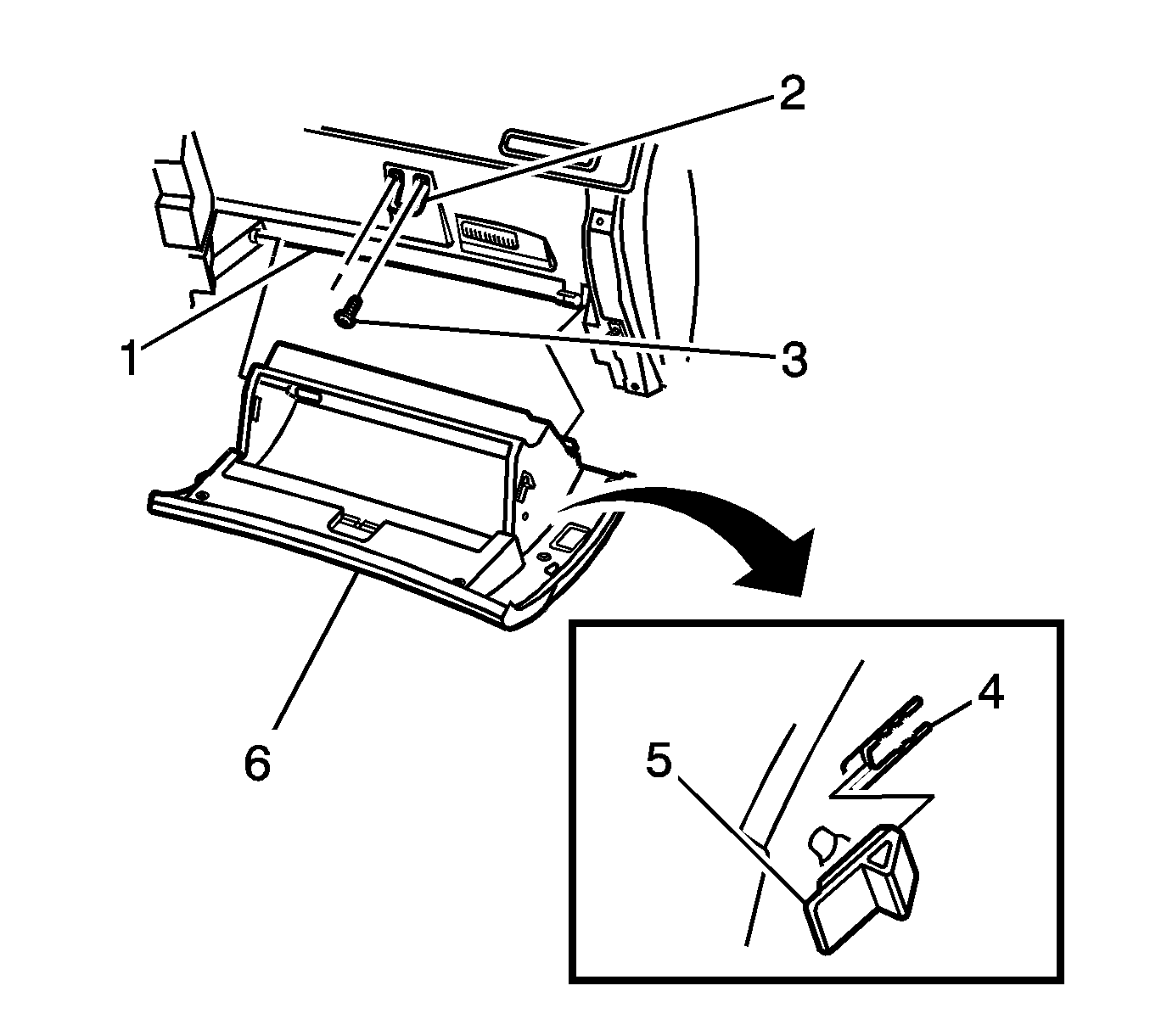 2
1
3
6
4
5