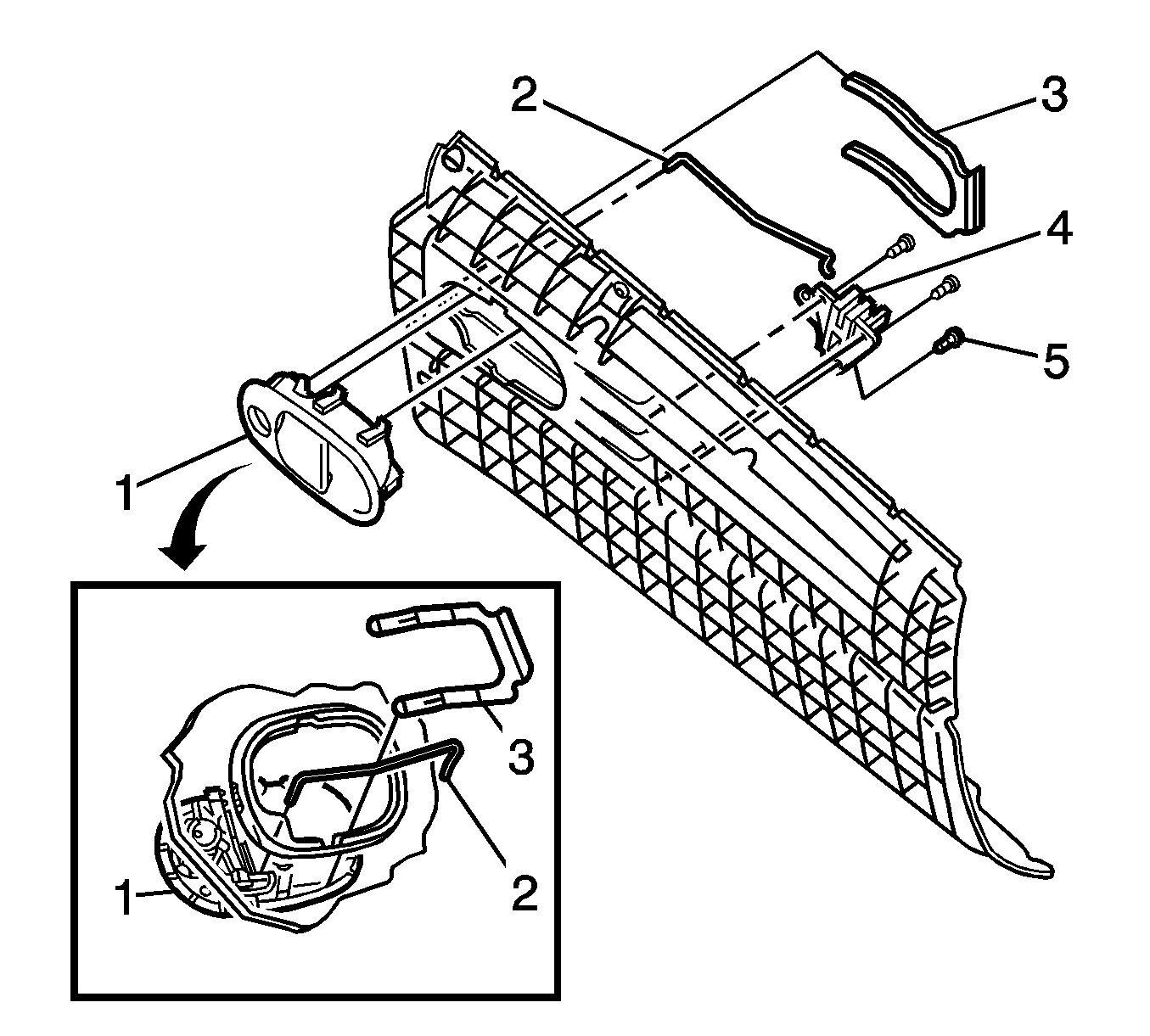 2
3
4
5
1
3
2
1